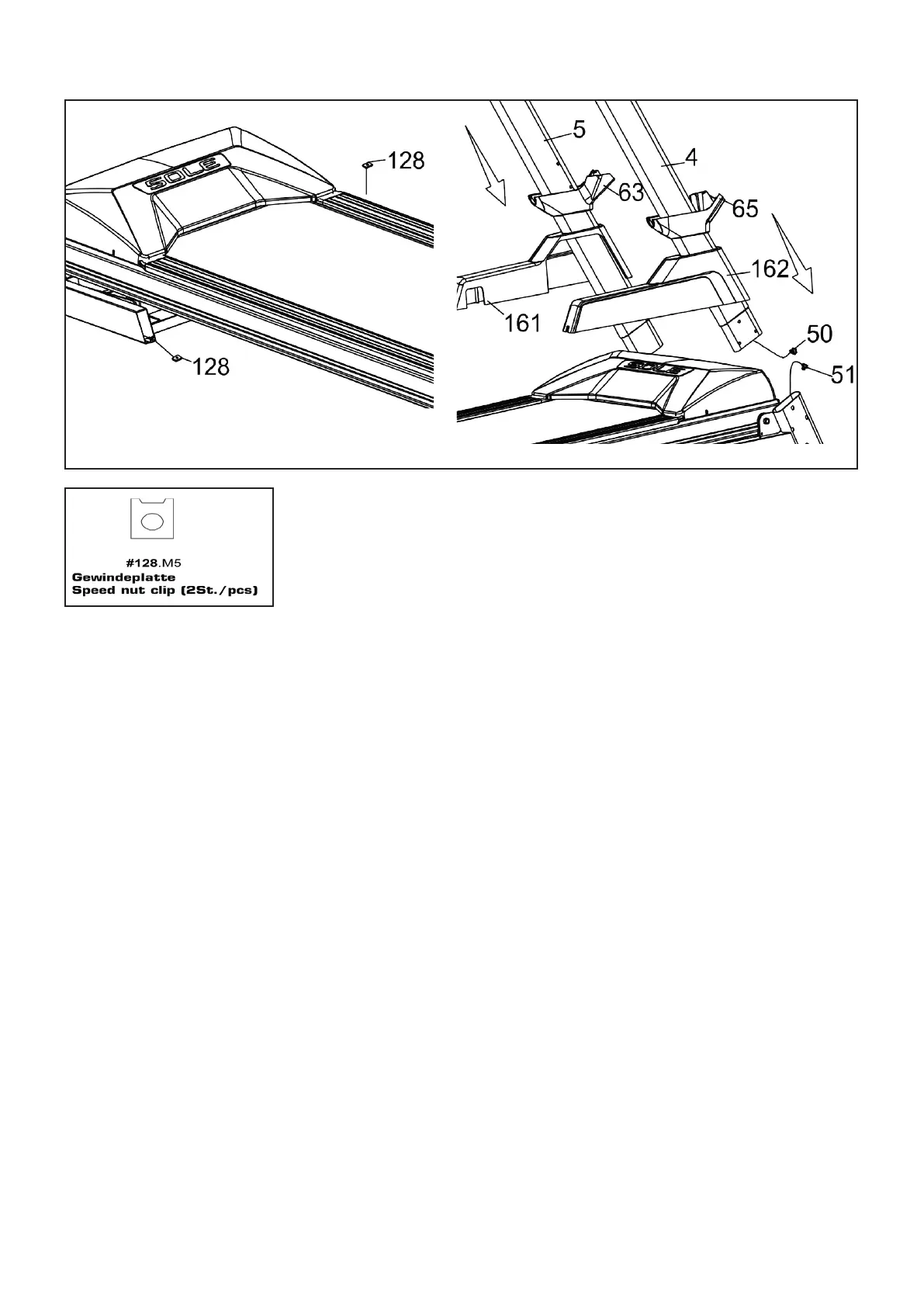 SOLE
128
128
5
4
63
65
162
161
50
51
SOLE

#128.M5
Gewindeplatte
Speed nut clip (2St./pcs)