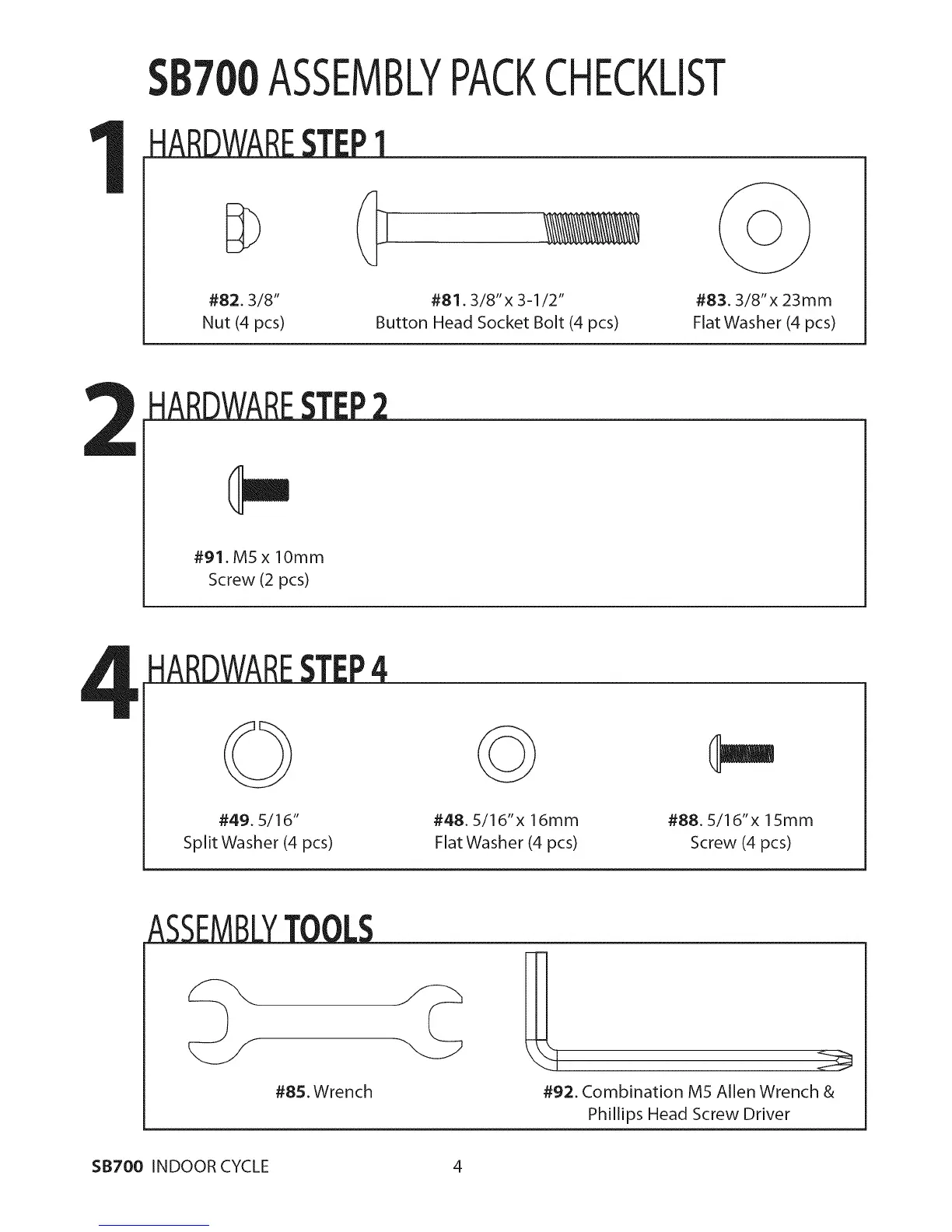 SB700 ASSEMBLY PACK CHECKLIST

1 HARDWARE STEP 1

#82. 3/8"
Nut (4 pcs)

#81. 3/8" x 3-1/2"
Button Head Socket Bolt (4 pcs)

#83. 3/8" x 23mm
Flat Washer (4 pcs)

2 HARDWARE STEP 2

#91. M5 x 10mm
Screw (2 pcs)

4 HARDWARE STEP 4

#49. 5/16"
Split Washer (4 pcs)

#48. 5/16" x 16mm
Flat Washer (4 pcs)

#88. 5/16" x 15mm
Screw (4 pcs)

ASSEMBLY TOOLS

#85. Wrench

#92. Combination M5 Allen Wrench & Phillips Head Screw Driver

SB700 INDOOR CYCLE 4