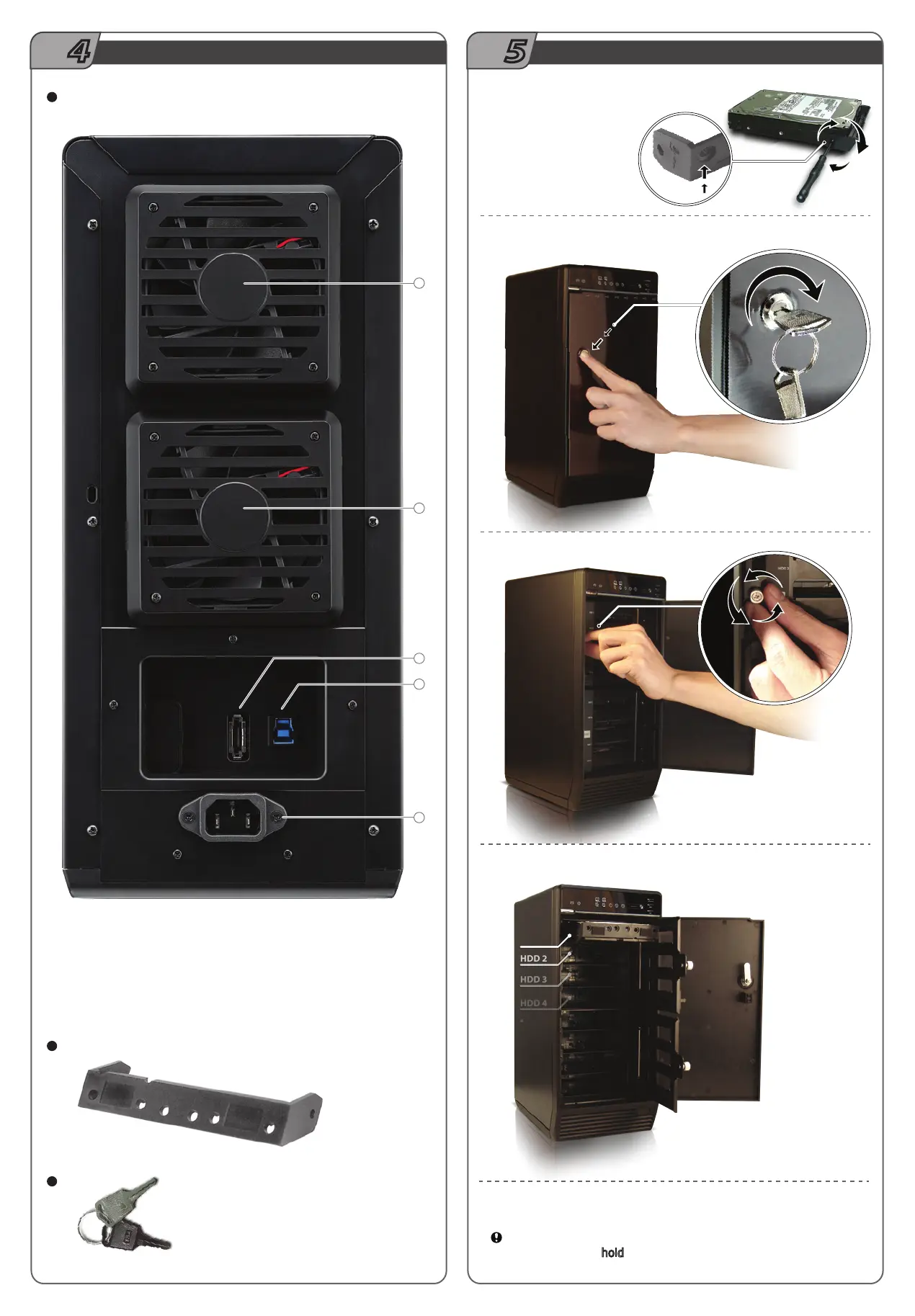 4

5

HDD 2
HDD 3
HDD 4

hold