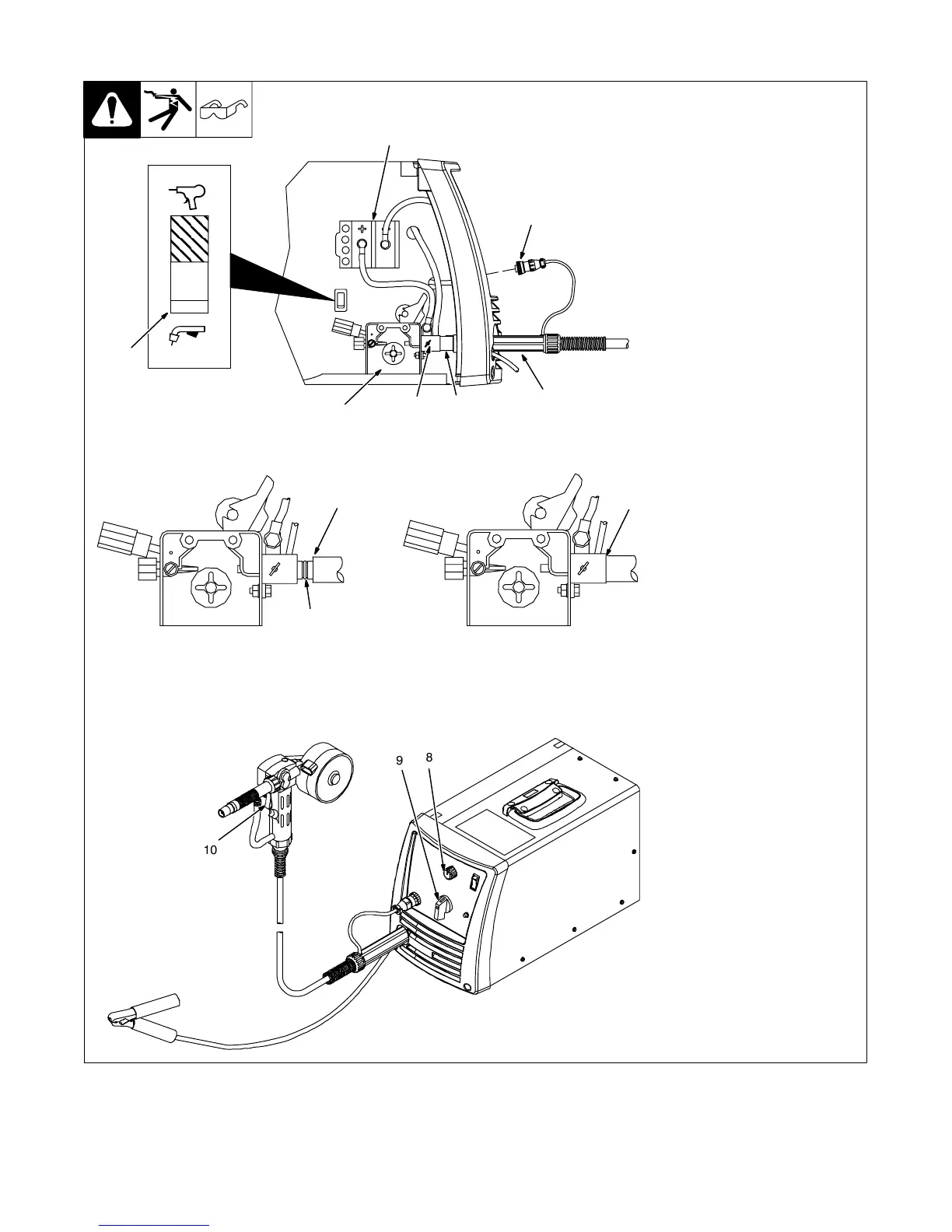 9
8
10