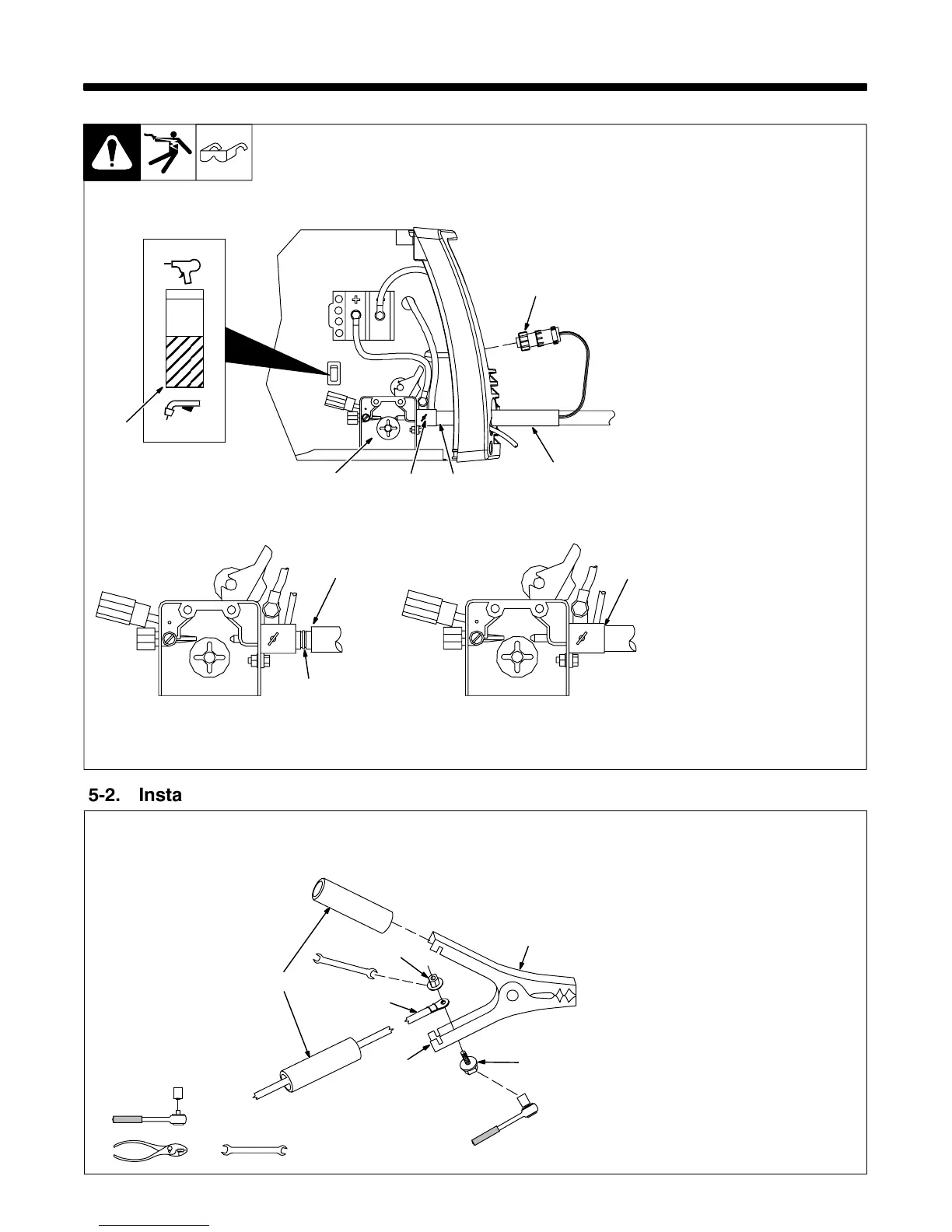 5-2. Insta