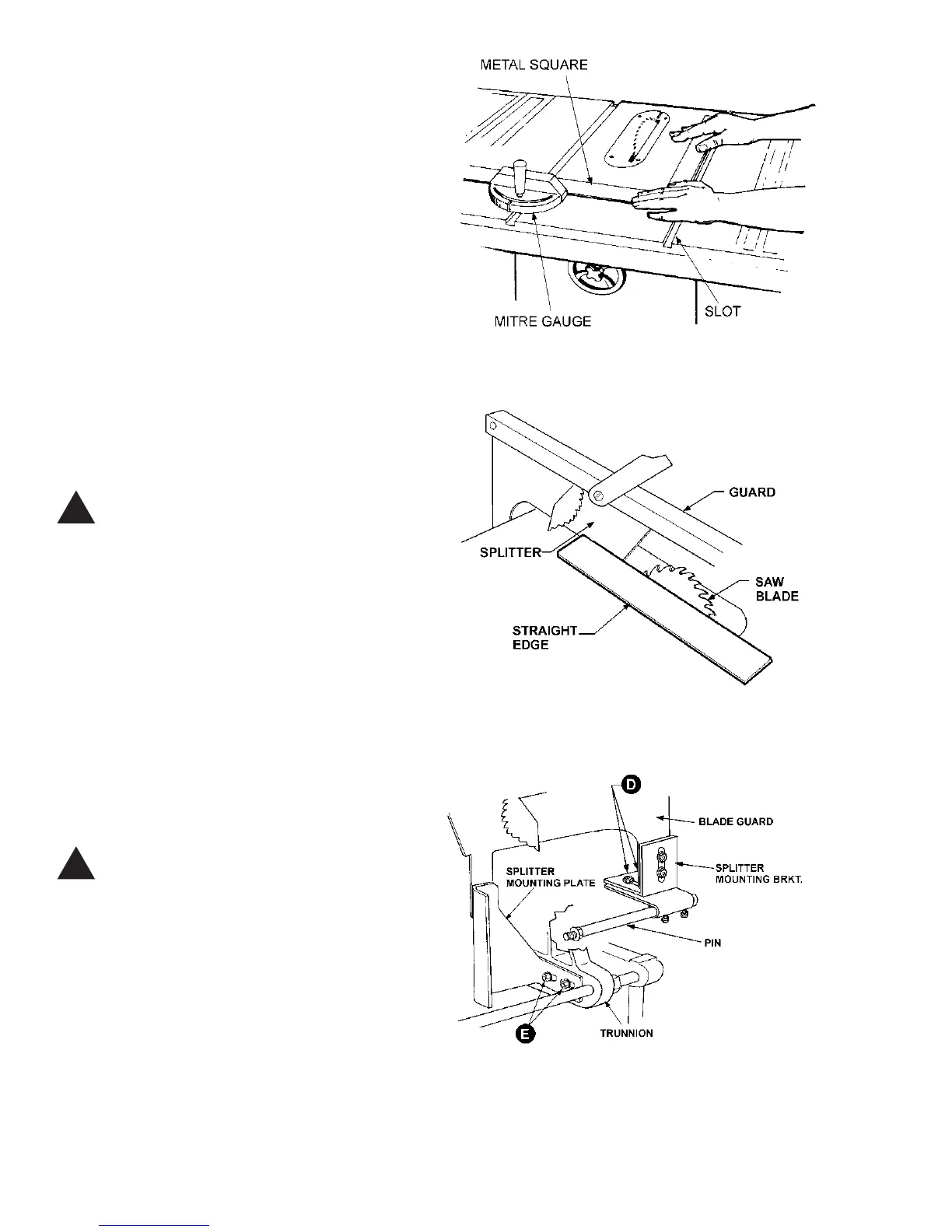 METAL SQUARE

MITRE GAUGE

SLOT

GUARD

SPLITTER

SAW BLADE

STRAIGHT EDGE

D

BLADE GUARD

SPLITTER MOUNTING PLATE

SPLITTER MOUNTING BRKT.

PIN

E

TRUNNION