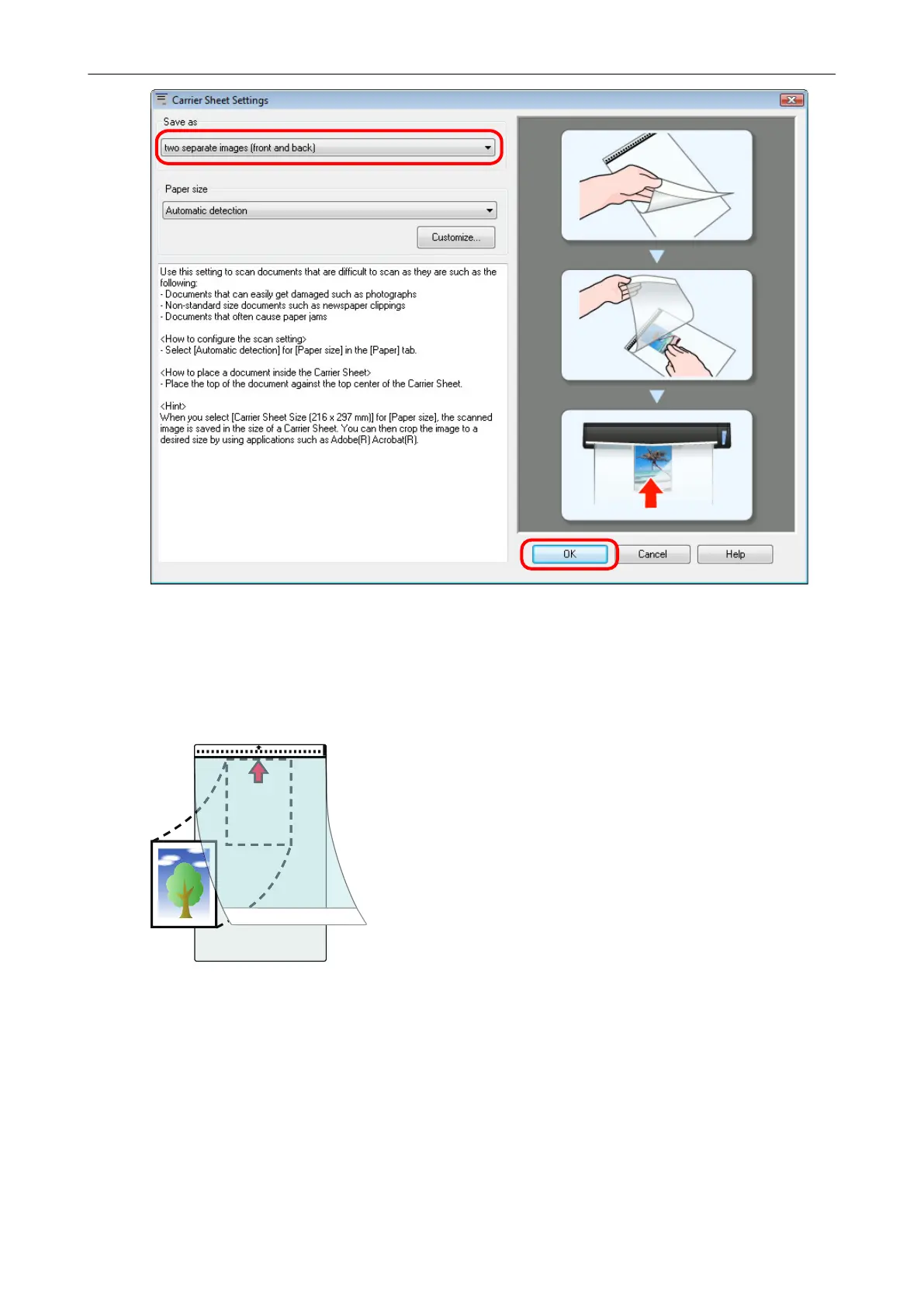 Carrier Sheet Settings

Save as

two separate images (front and back)

Paper size

Automatic detection

Customize...

Use this setting to scan documents that are difficult to scan as they are such as the following:
- Documents that can easily get damaged such as photographs
- Non-standard size documents such as newspaper clippings
- Documents that often cause paper jams

<How to configure the scan setting>
- Select [Automatic detection] for [Paper size] in the [Paper] tab.

<How to place a document inside the Carrier Sheet>
- Place the top of the document against the top center of the Carrier Sheet.

<Hint>
When you select [Carrier Sheet Size (216 x 297 mm)] for [Paper size], the scanned image is saved in the size of a Carrier Sheet. You can then crop the image to a desired size by using applications such as Adobe(R) Acrobat(R).

OK

Cancel

Help