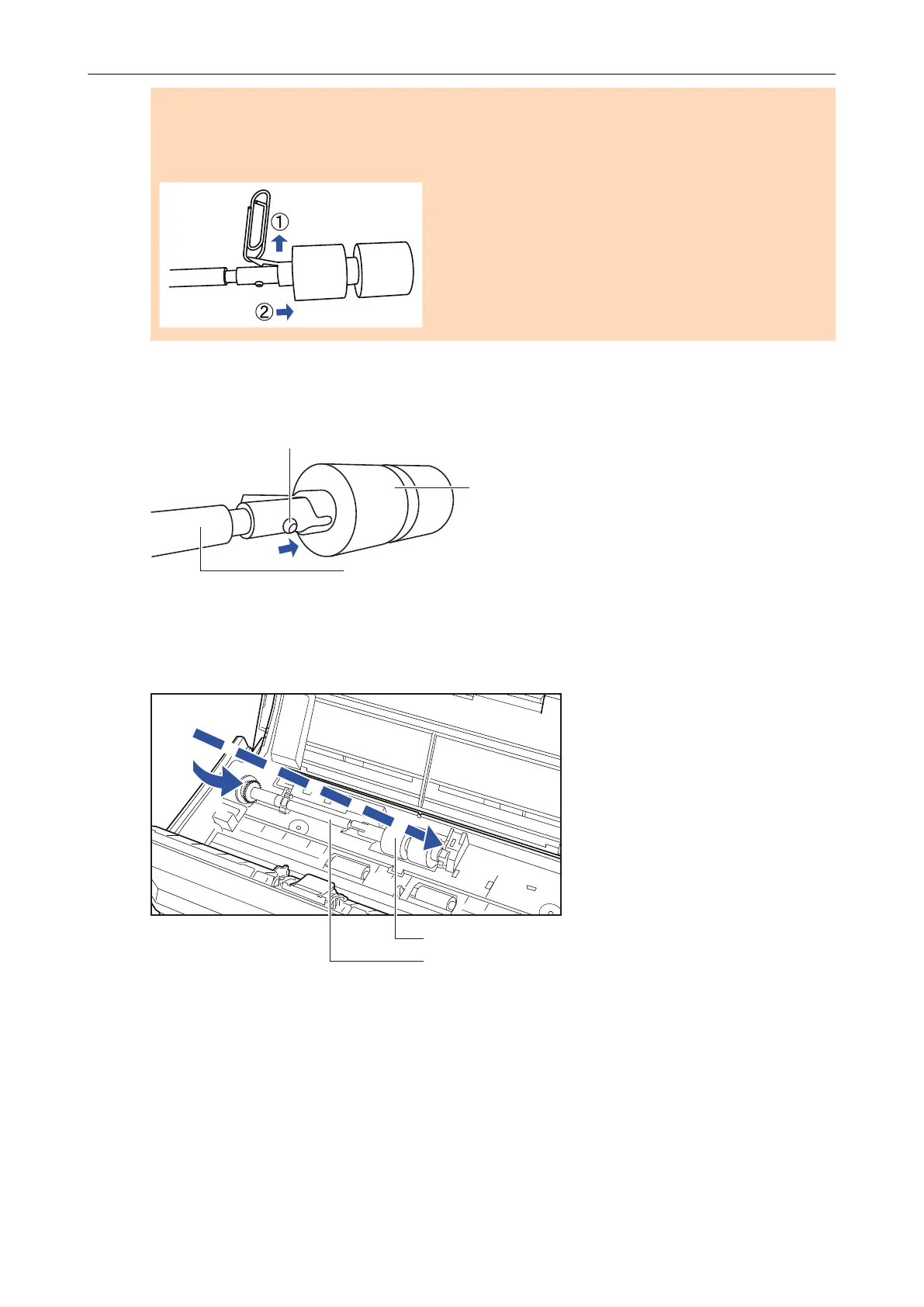 ①
②