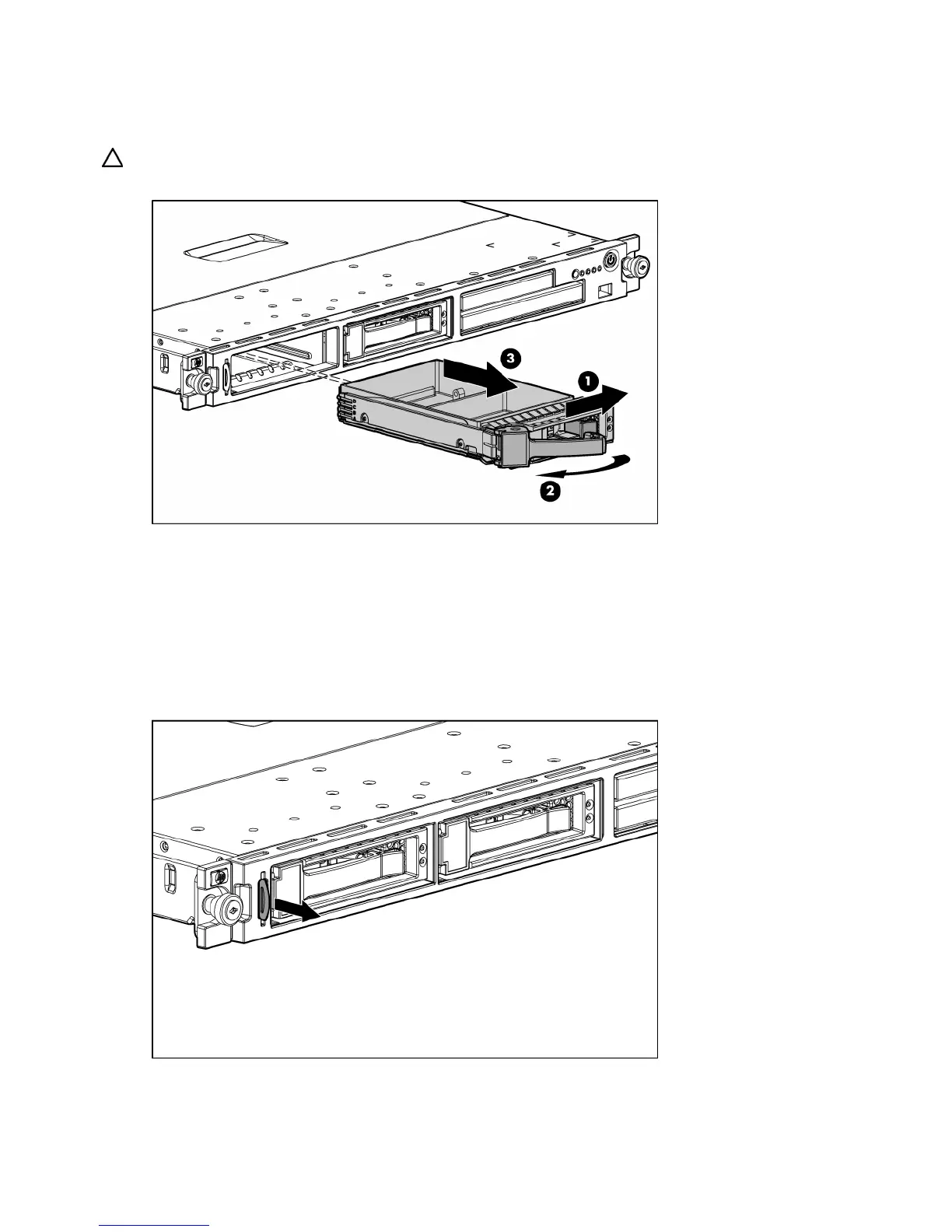 3

1

2