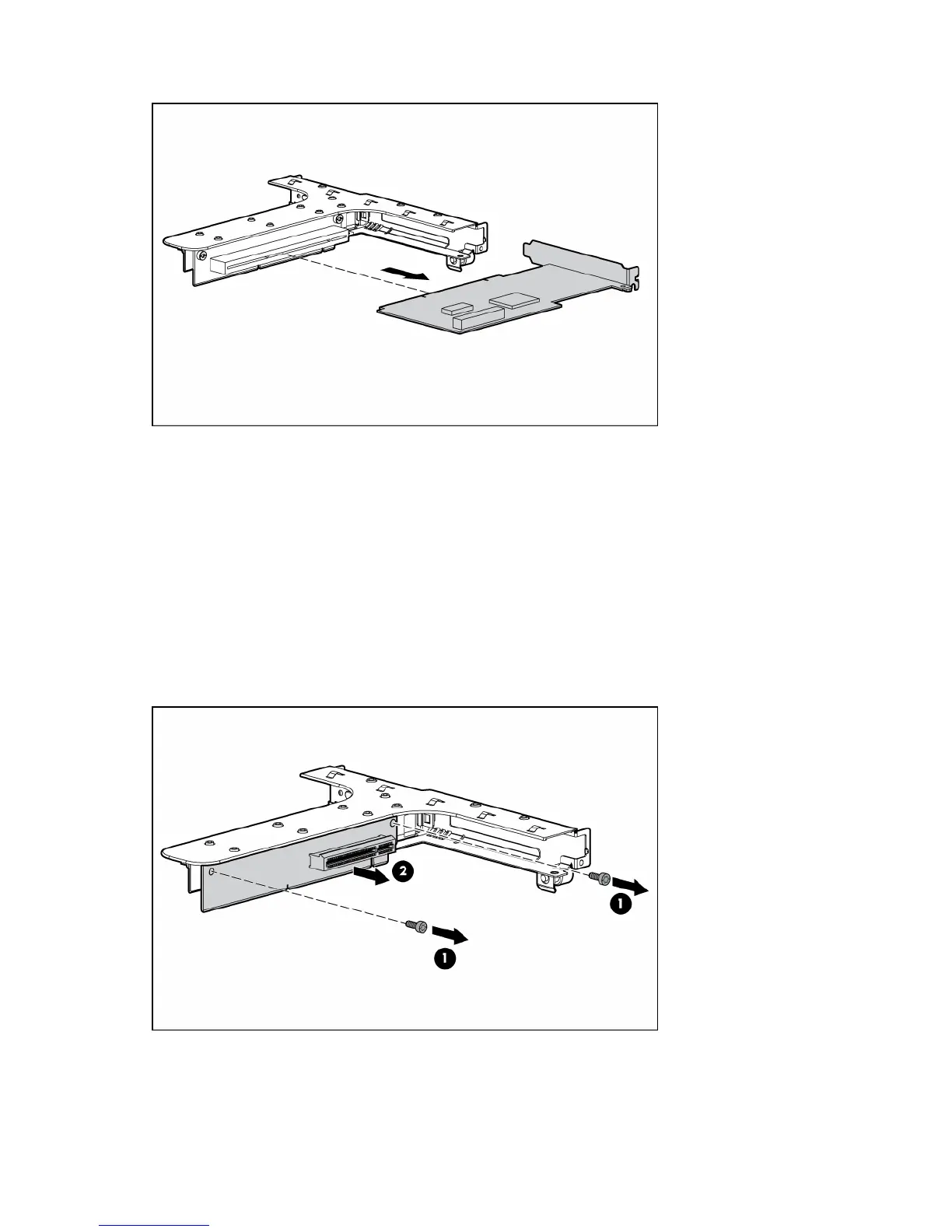 2

1

1