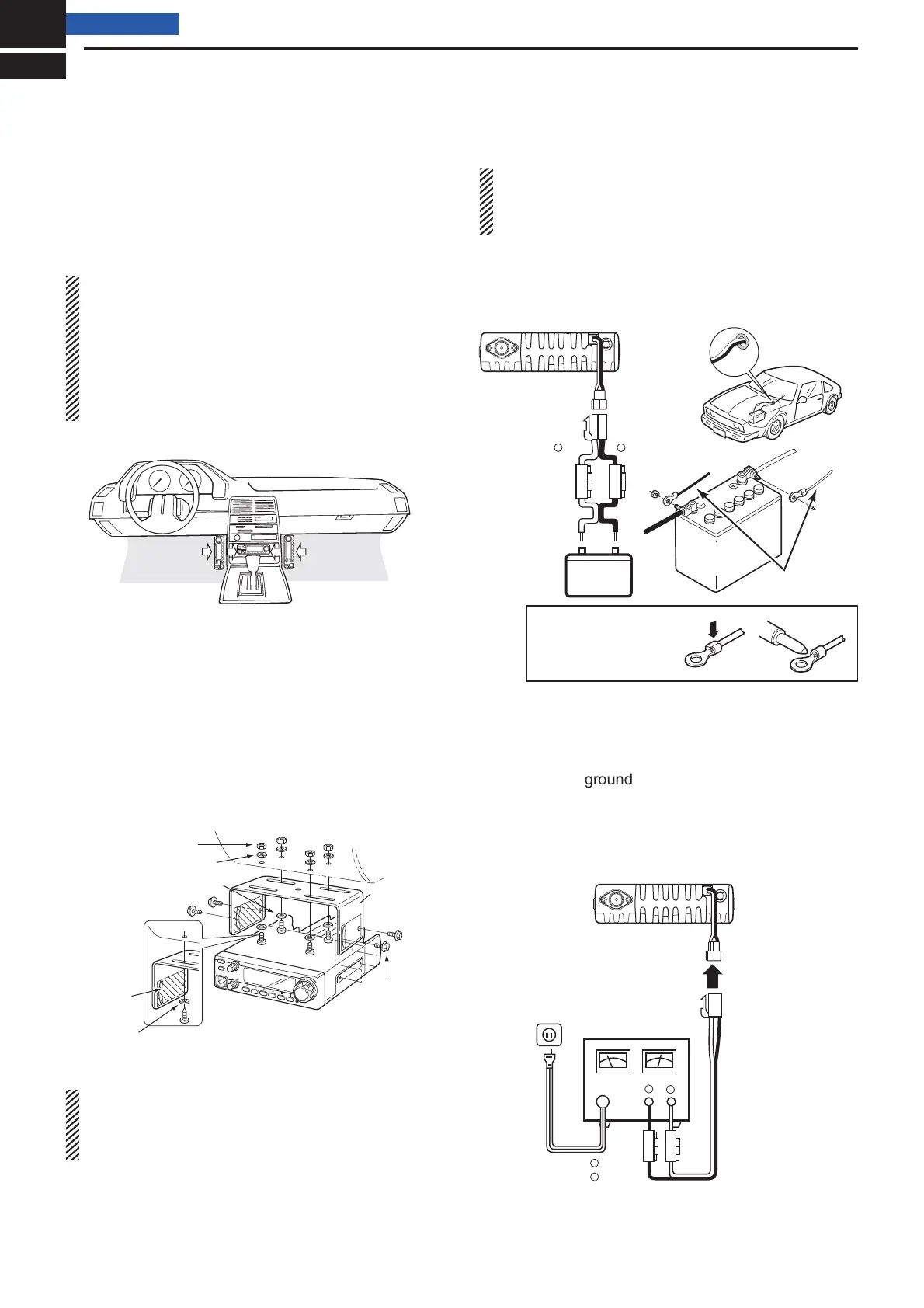 ground