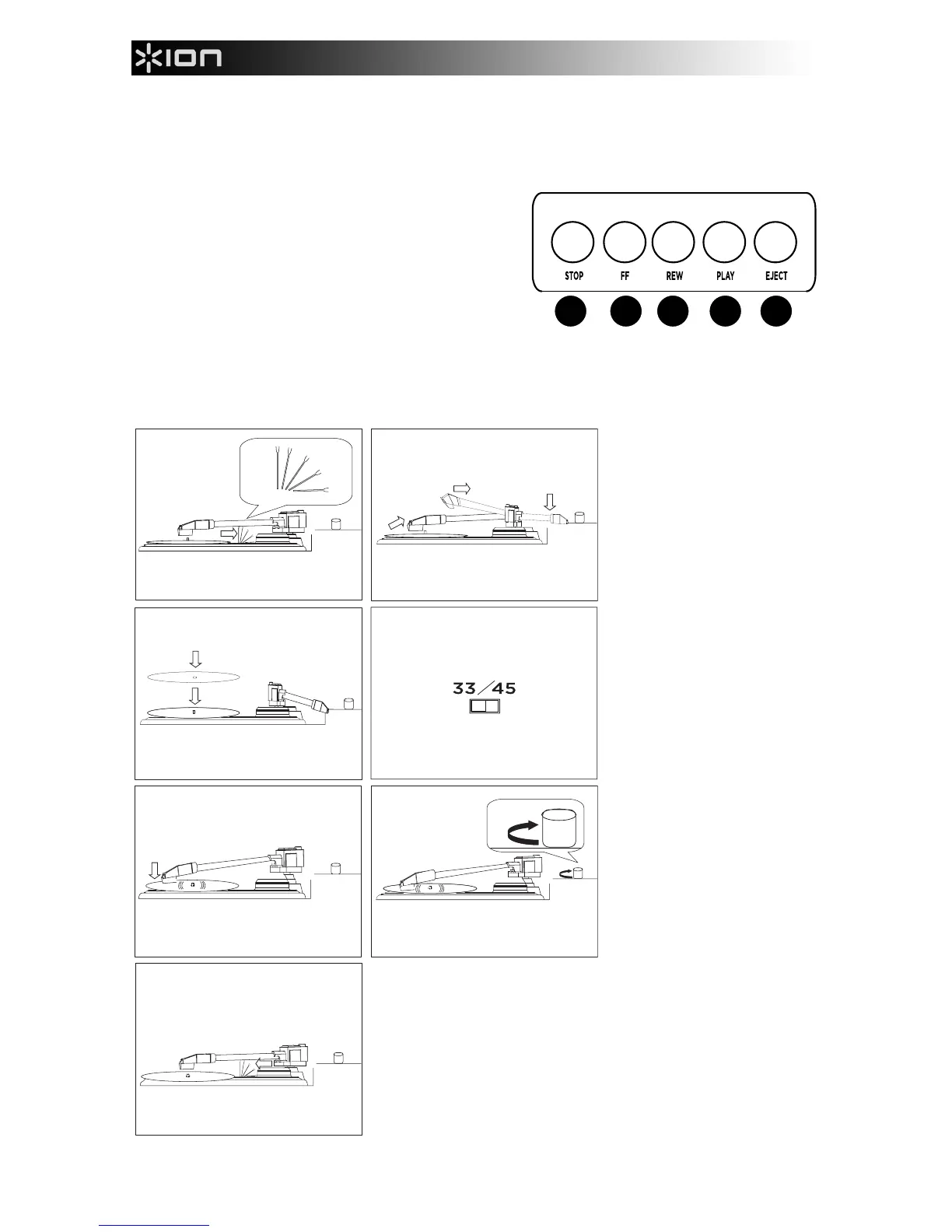 ION

STOP FF REW PLAY EJECT

33/45