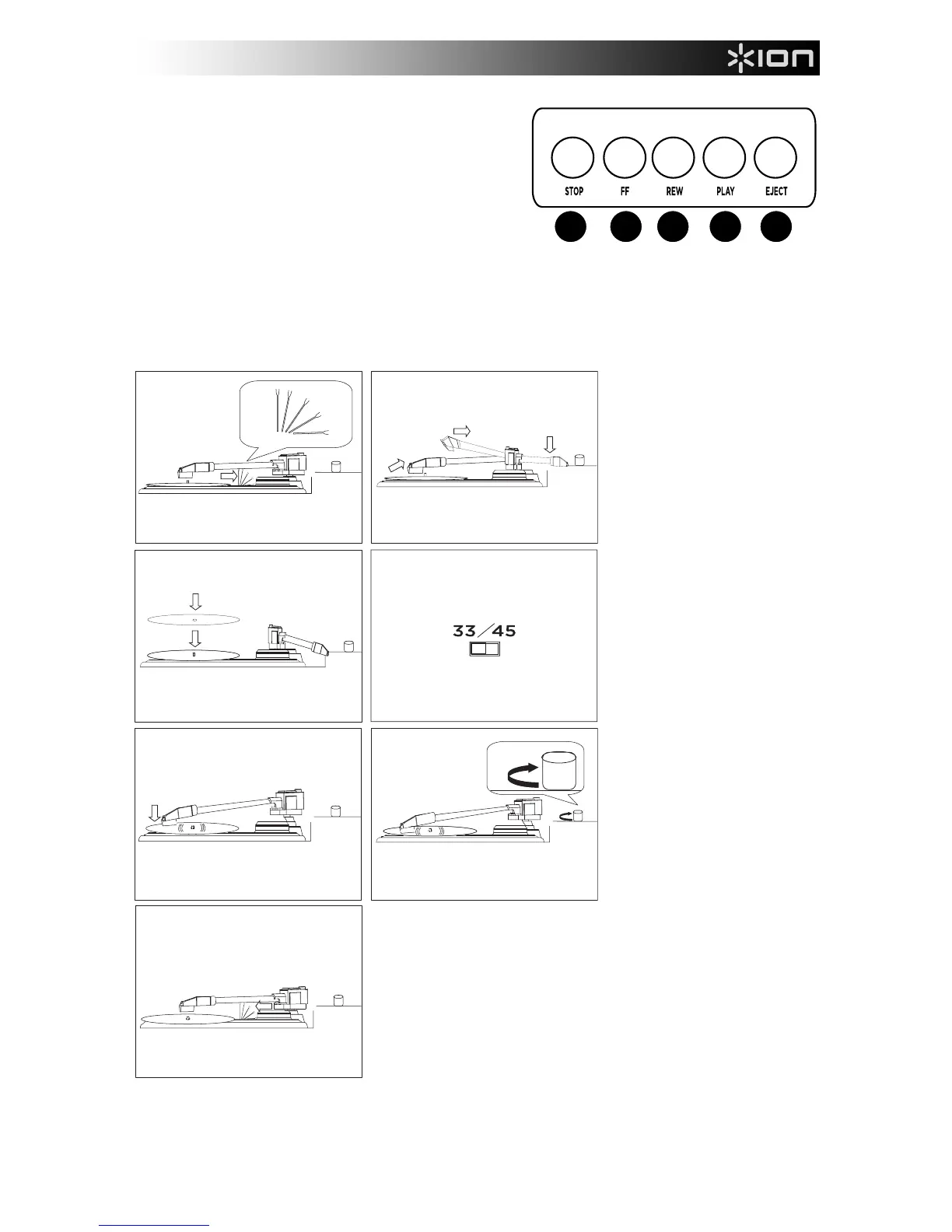 ION

STOP FF REW PLAY EJECT

33/45