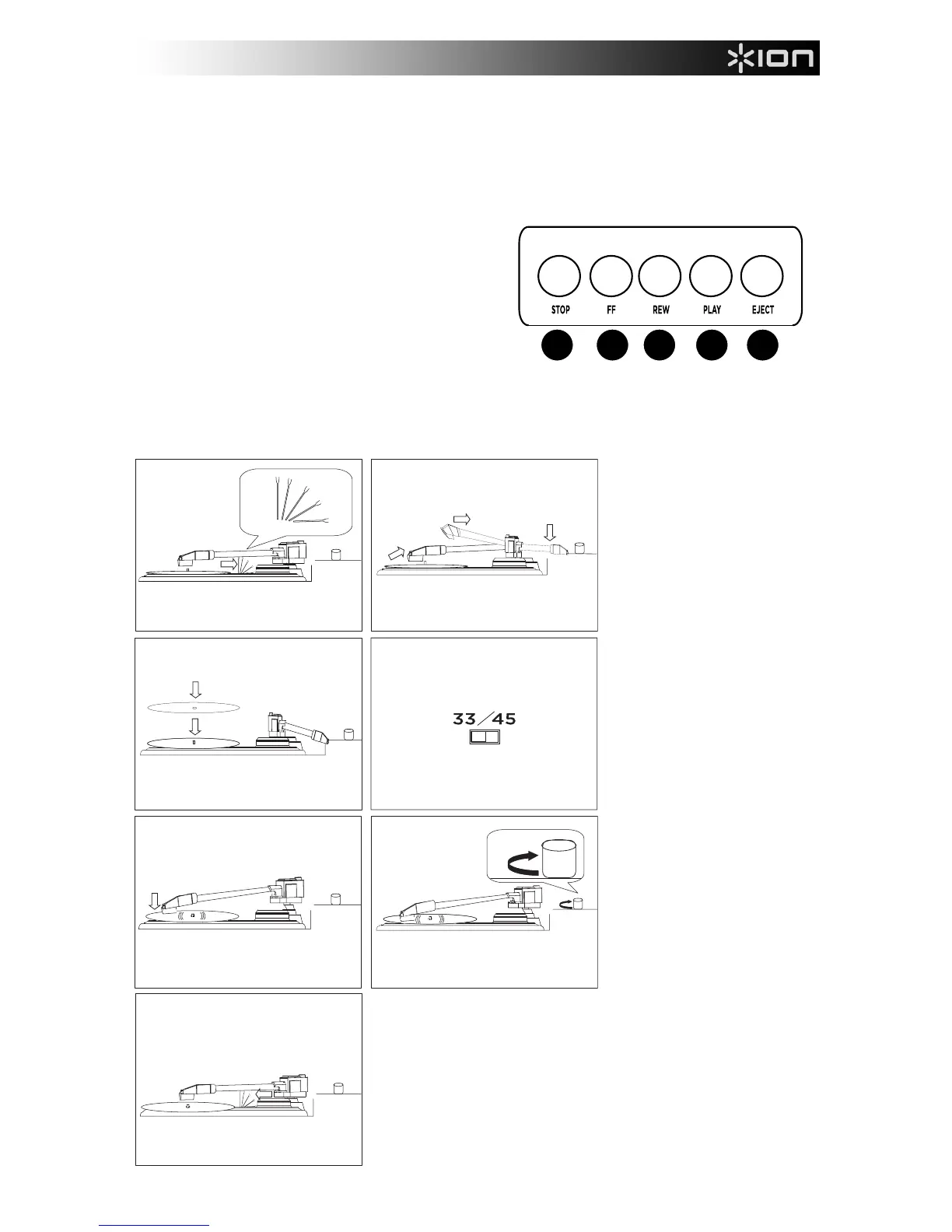 ION

STOP FF REW PLAY EJECT

33/45