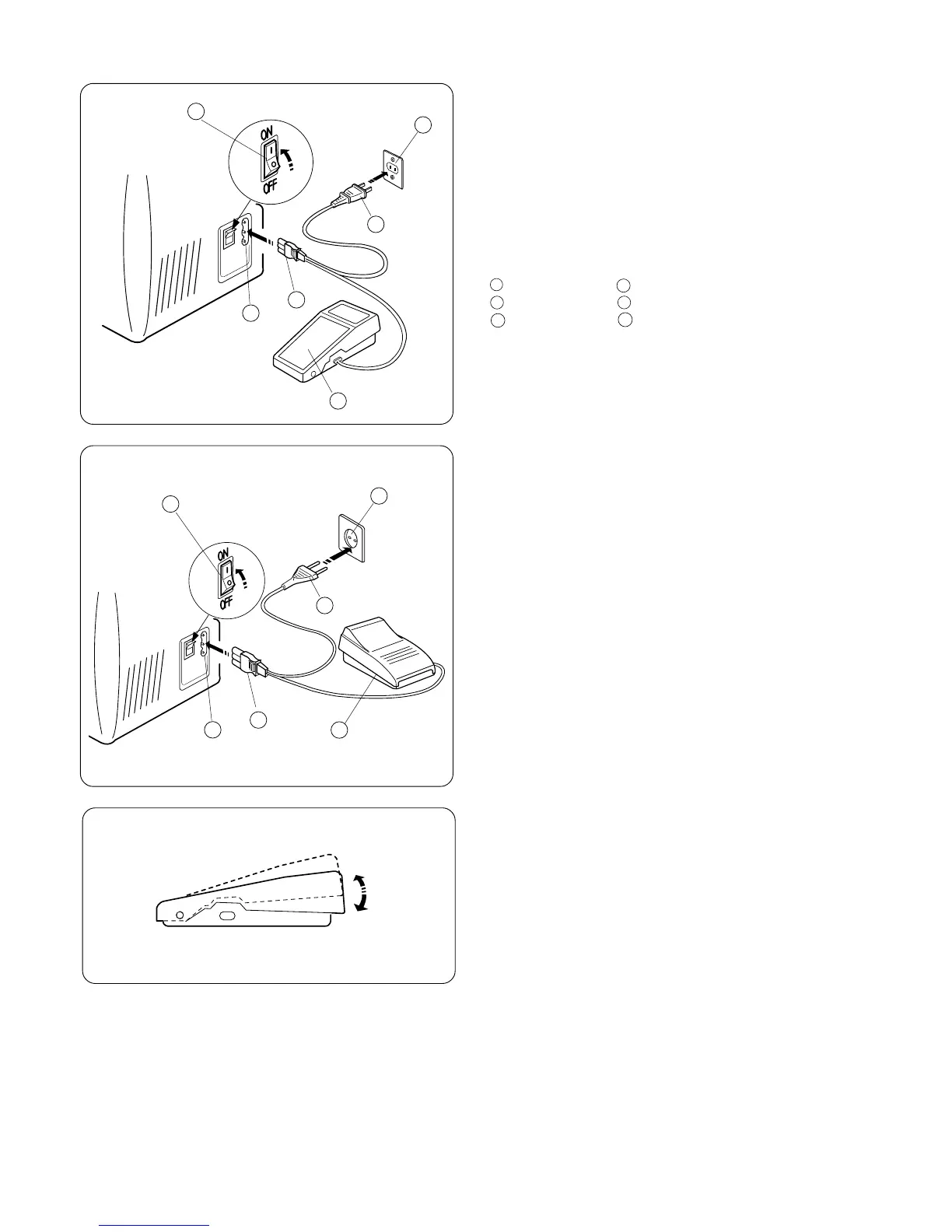 ON
OFF

ON
OFF