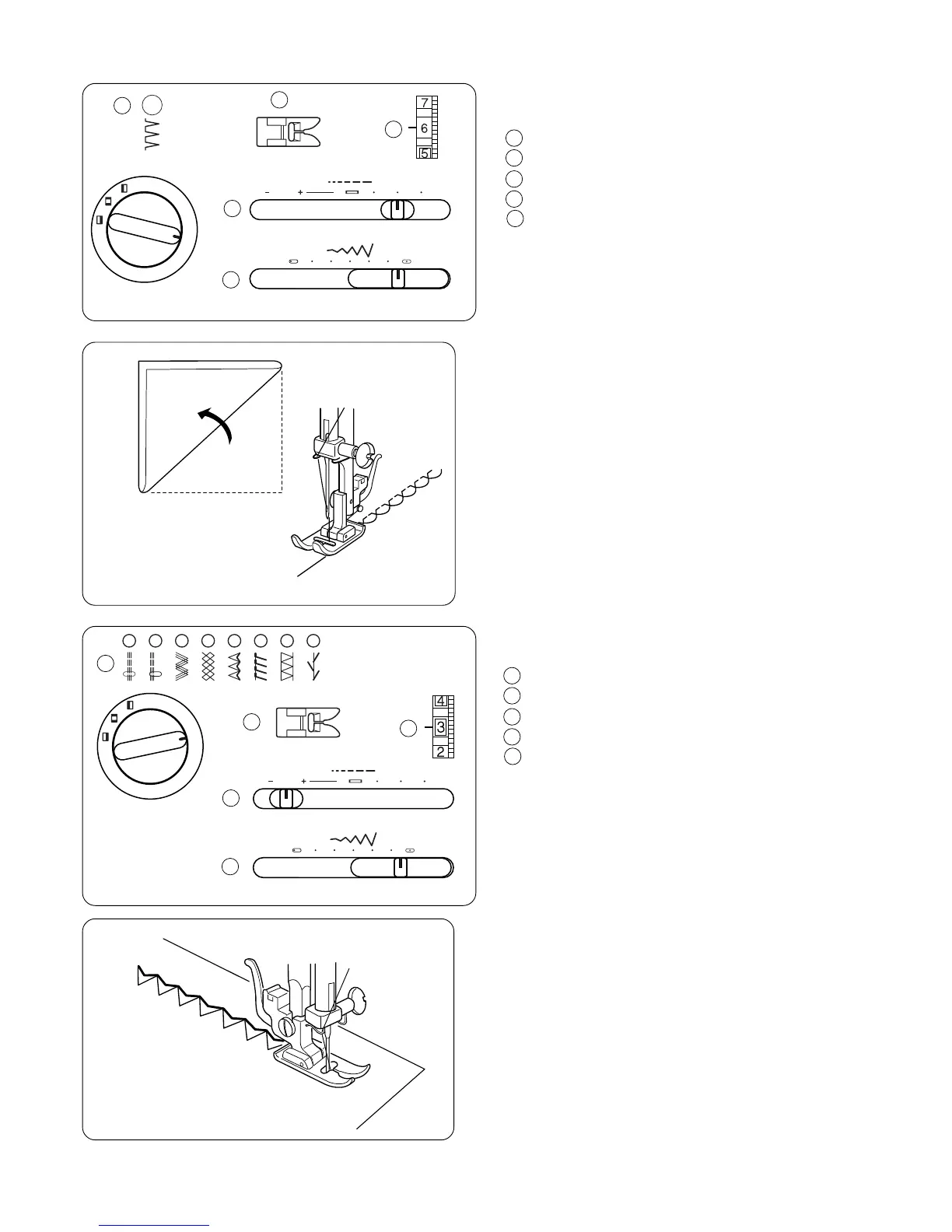 7
6
5

4
3
2