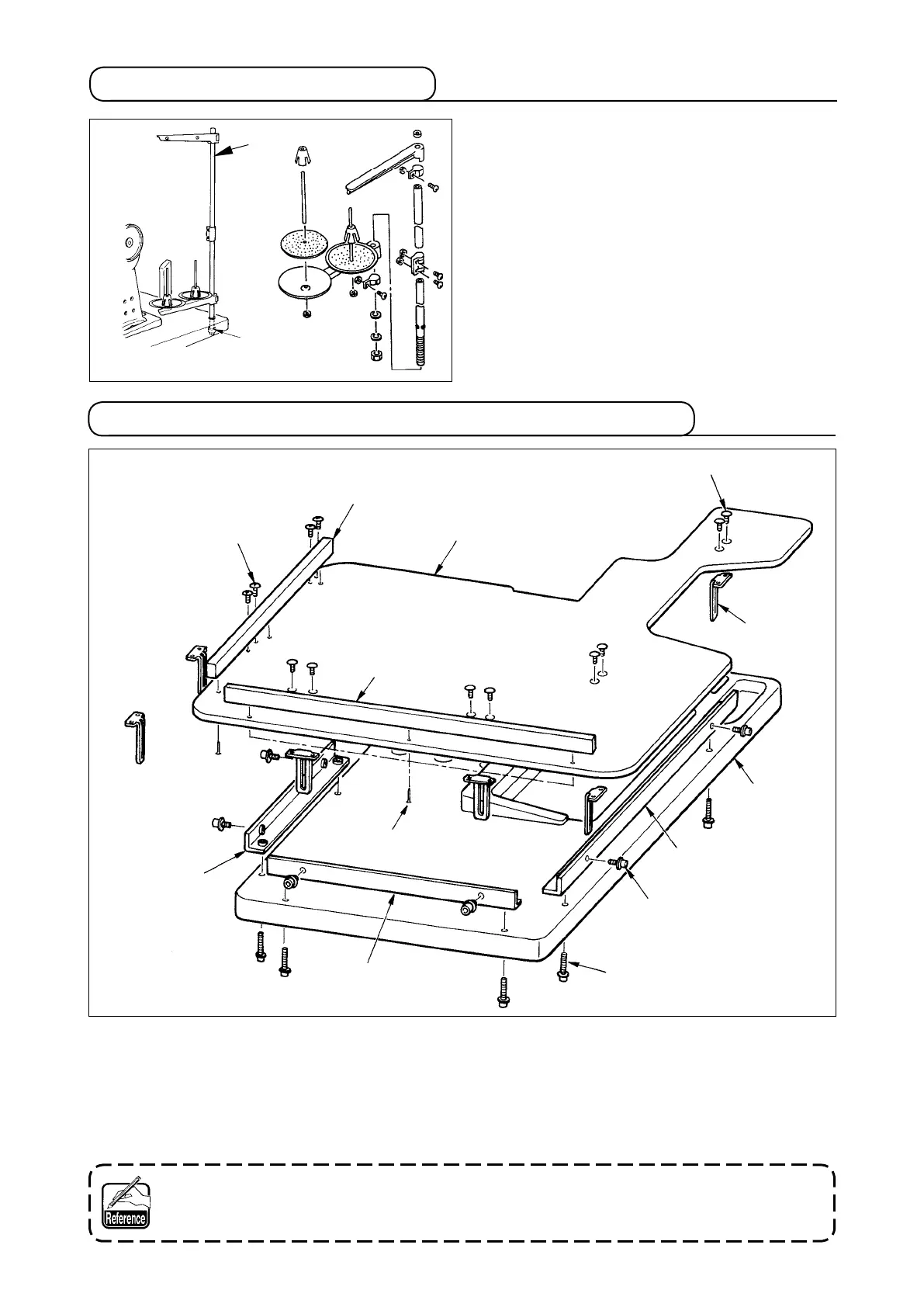 Reference