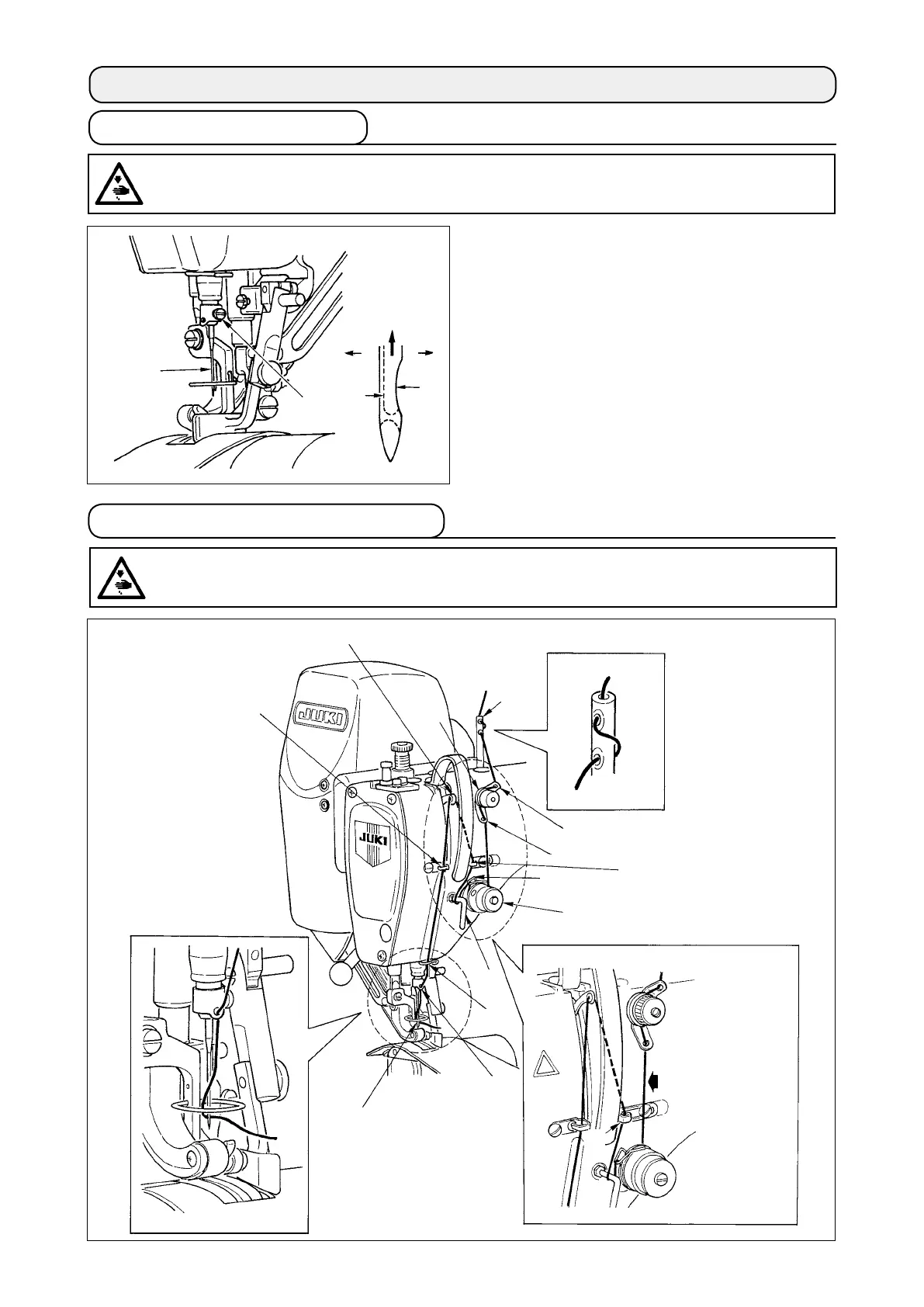 JUKI

JUKI