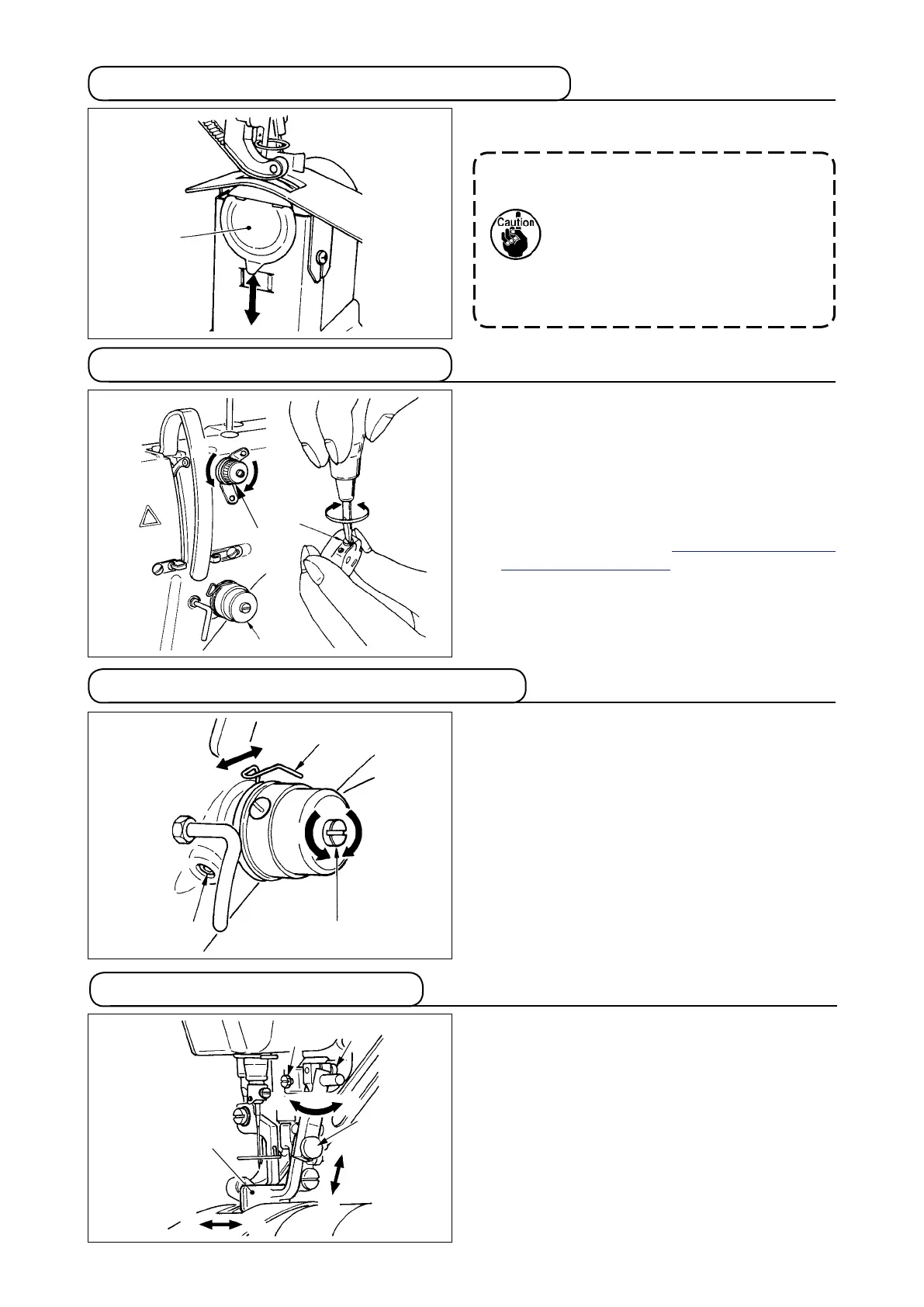 Caution