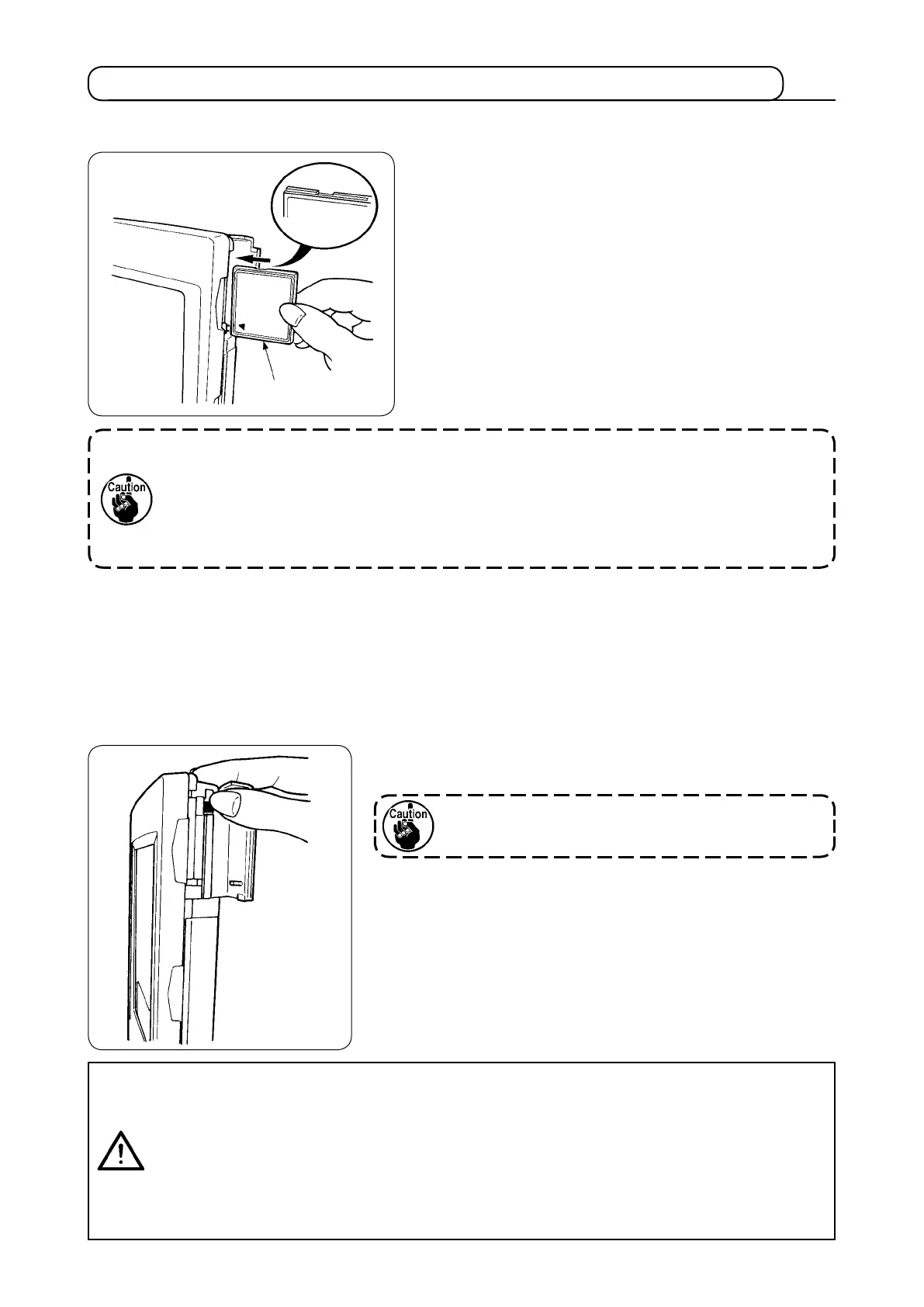 Caution

Caution