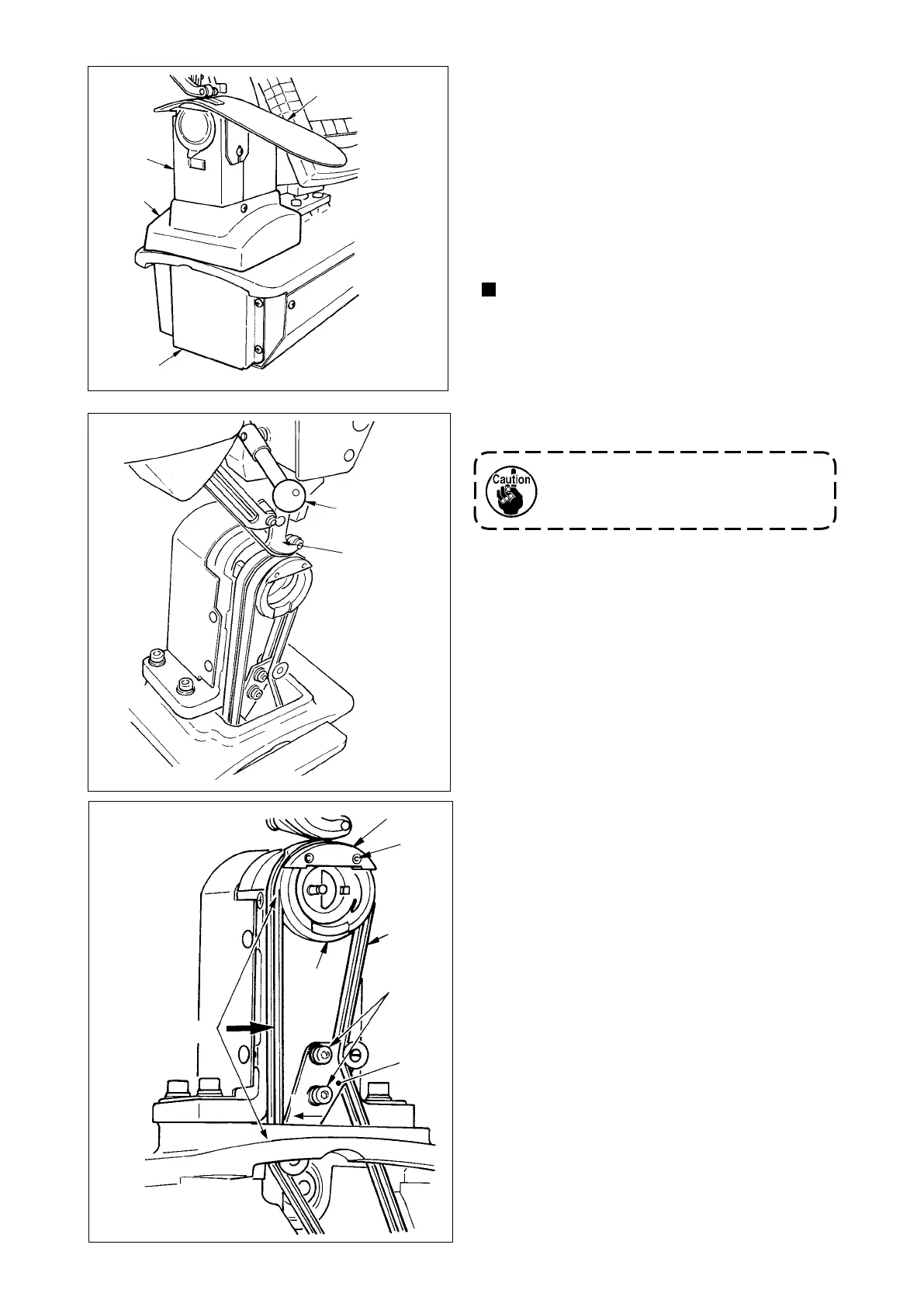 Caution