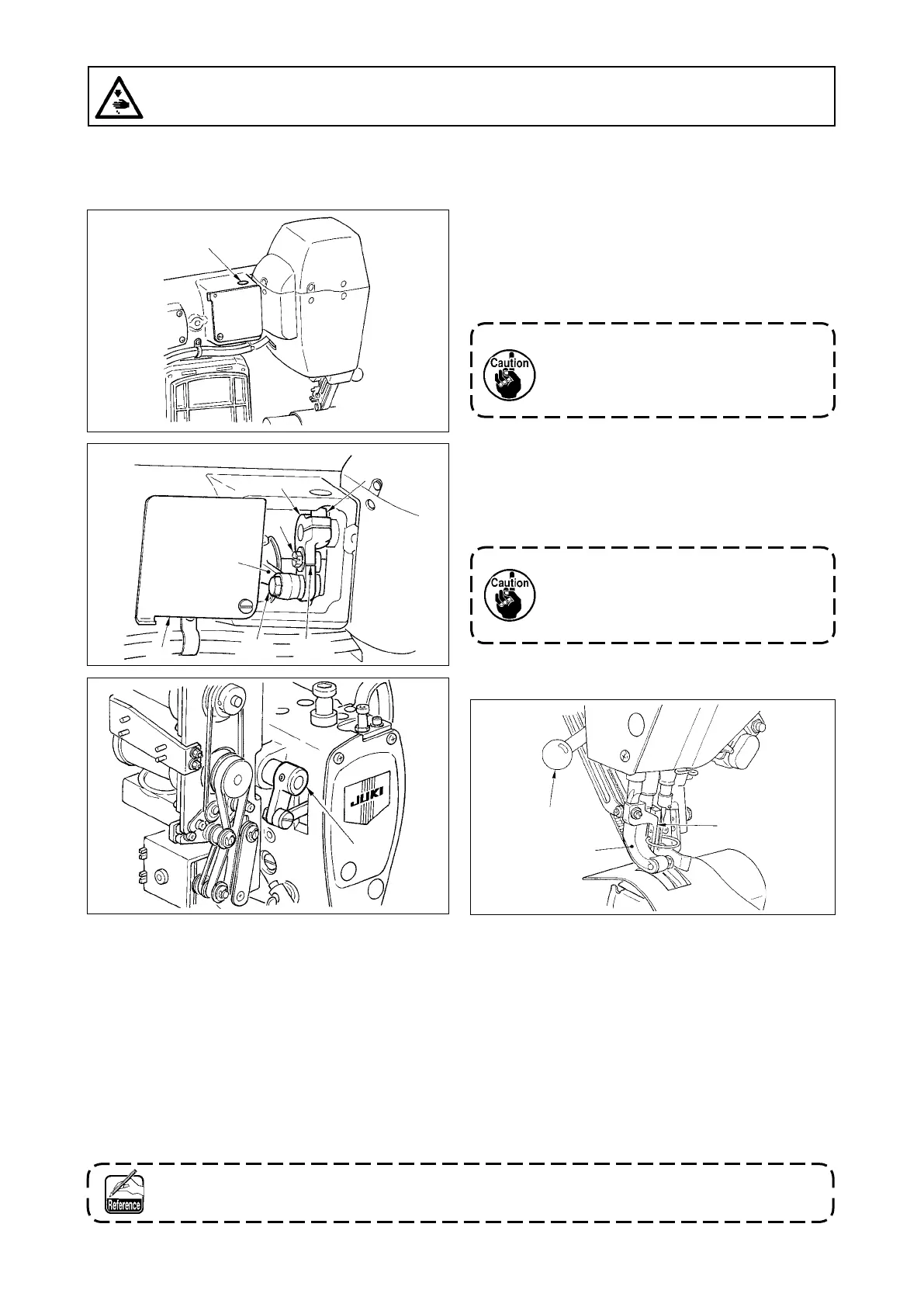 Caution

Caution

JUKI

Reference