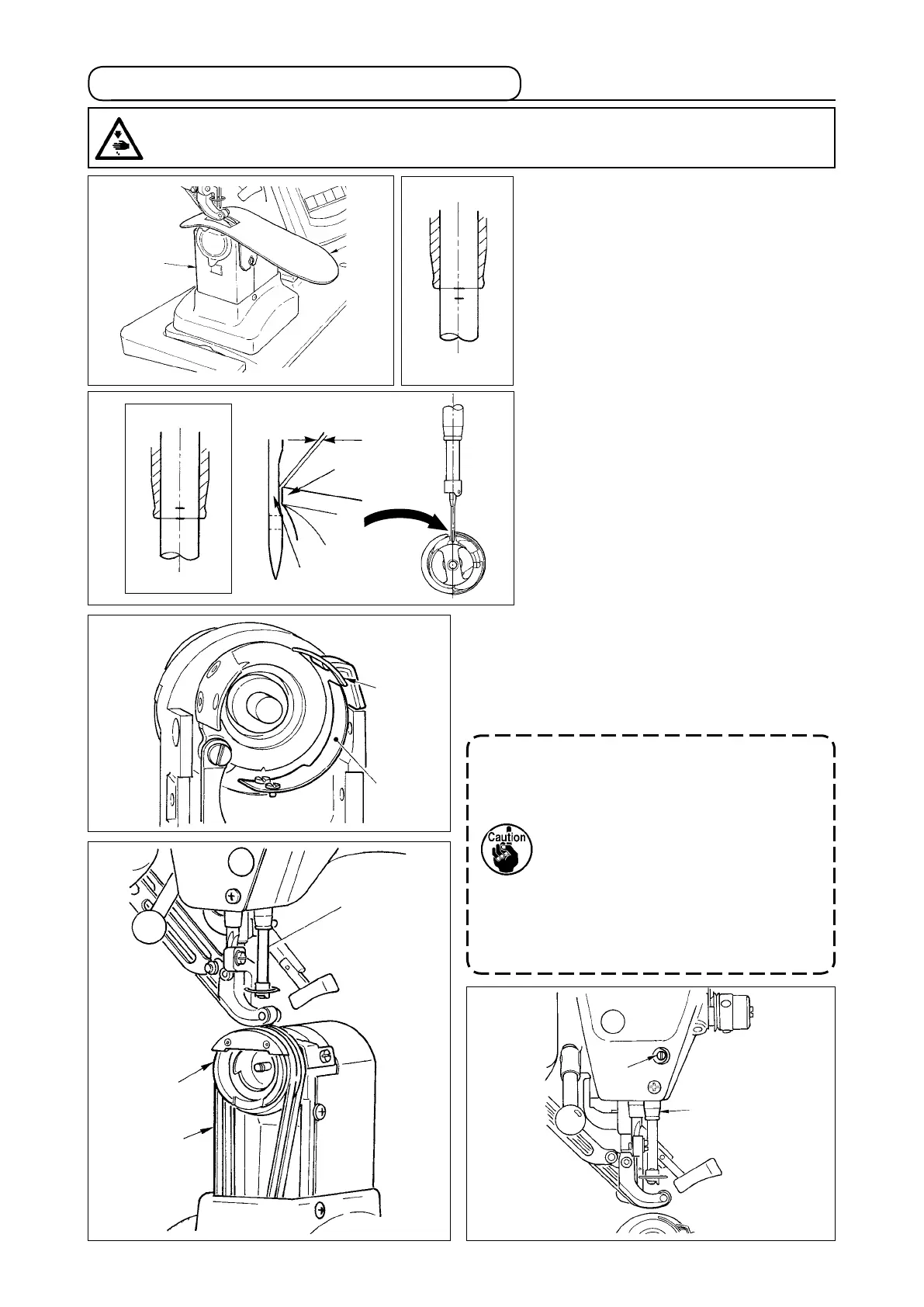 Caution