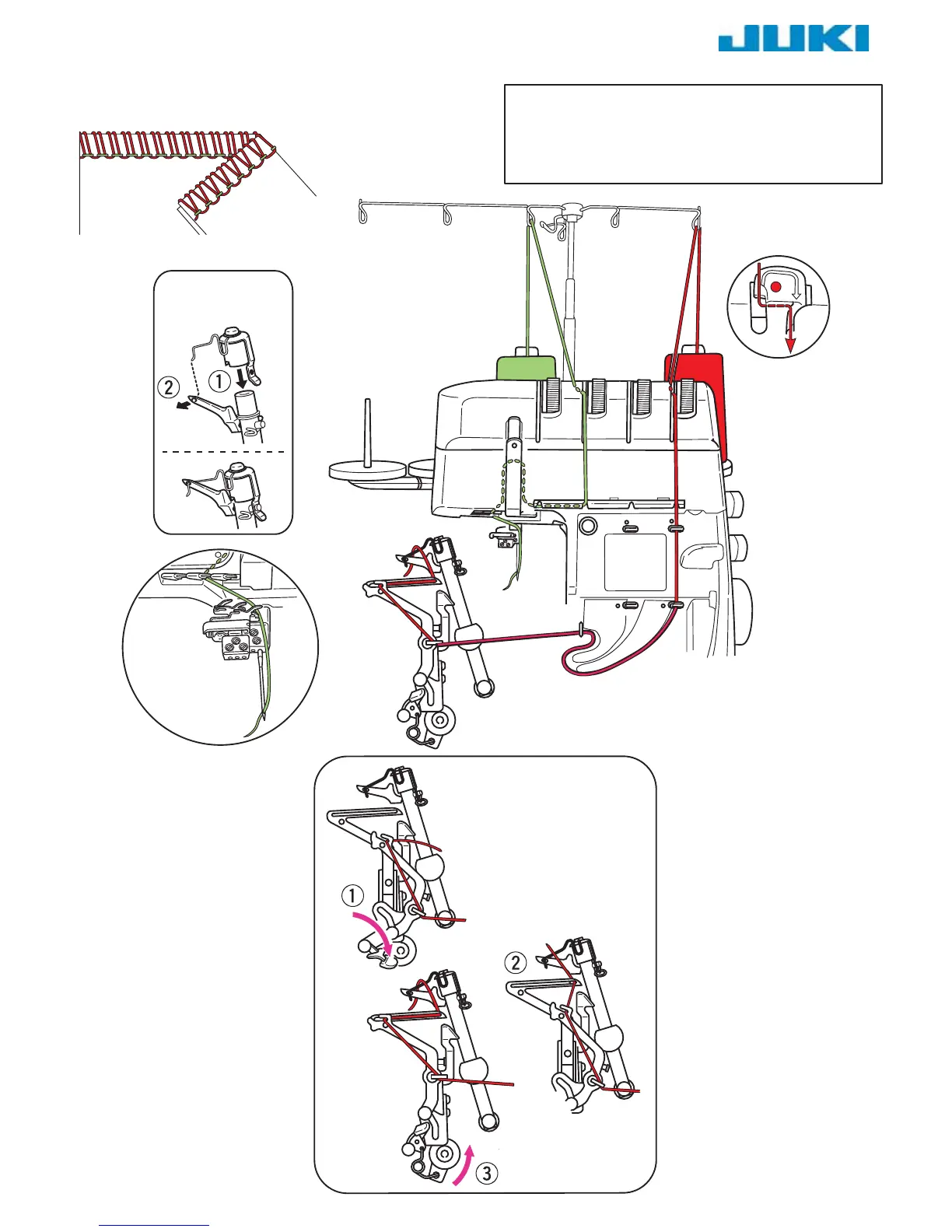 JUKI

②
①

①

②

③