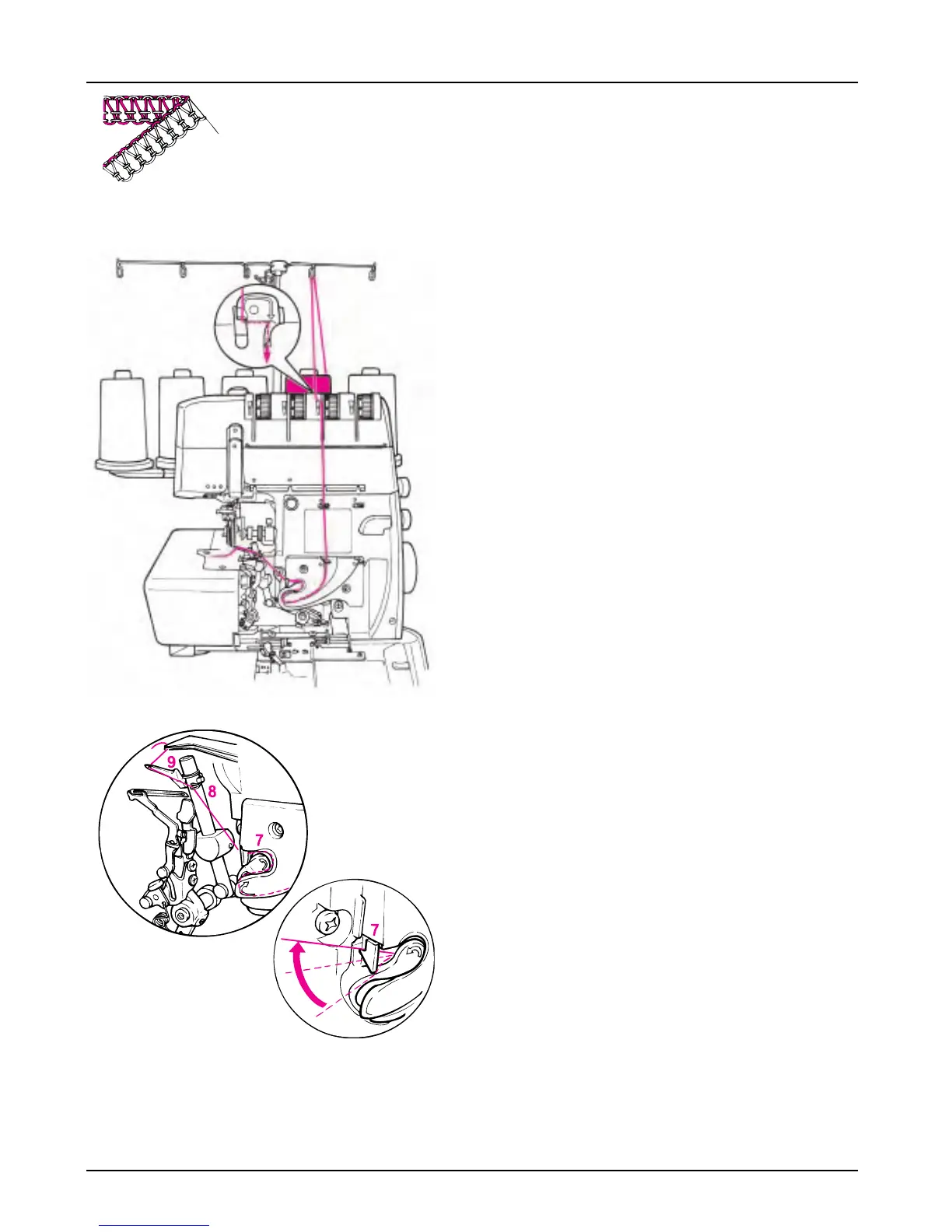 9

8

7

7