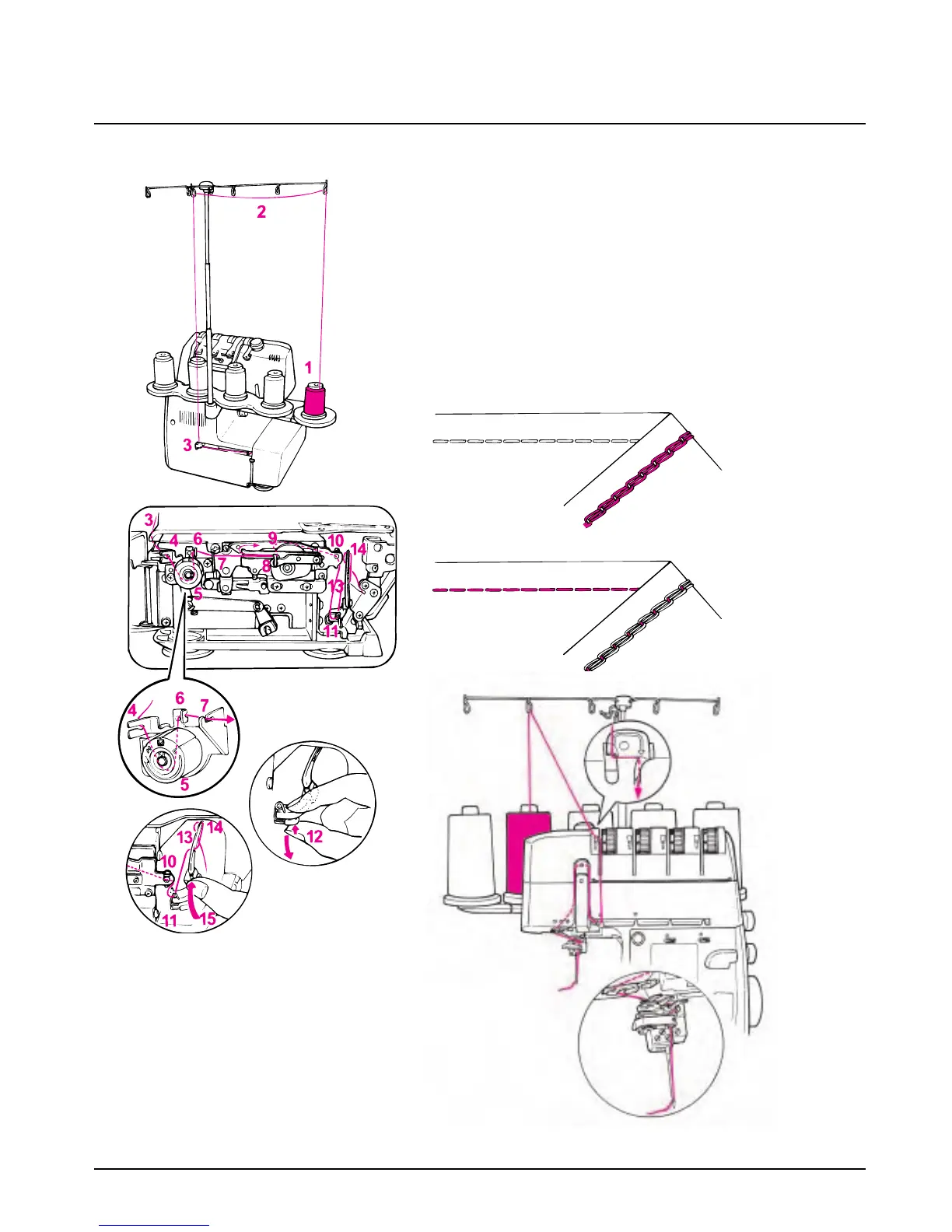 2
1
3
3
4
6
9
10
14
7
8
13
5
11
4
6
7
5
12
13
14
10
11
15