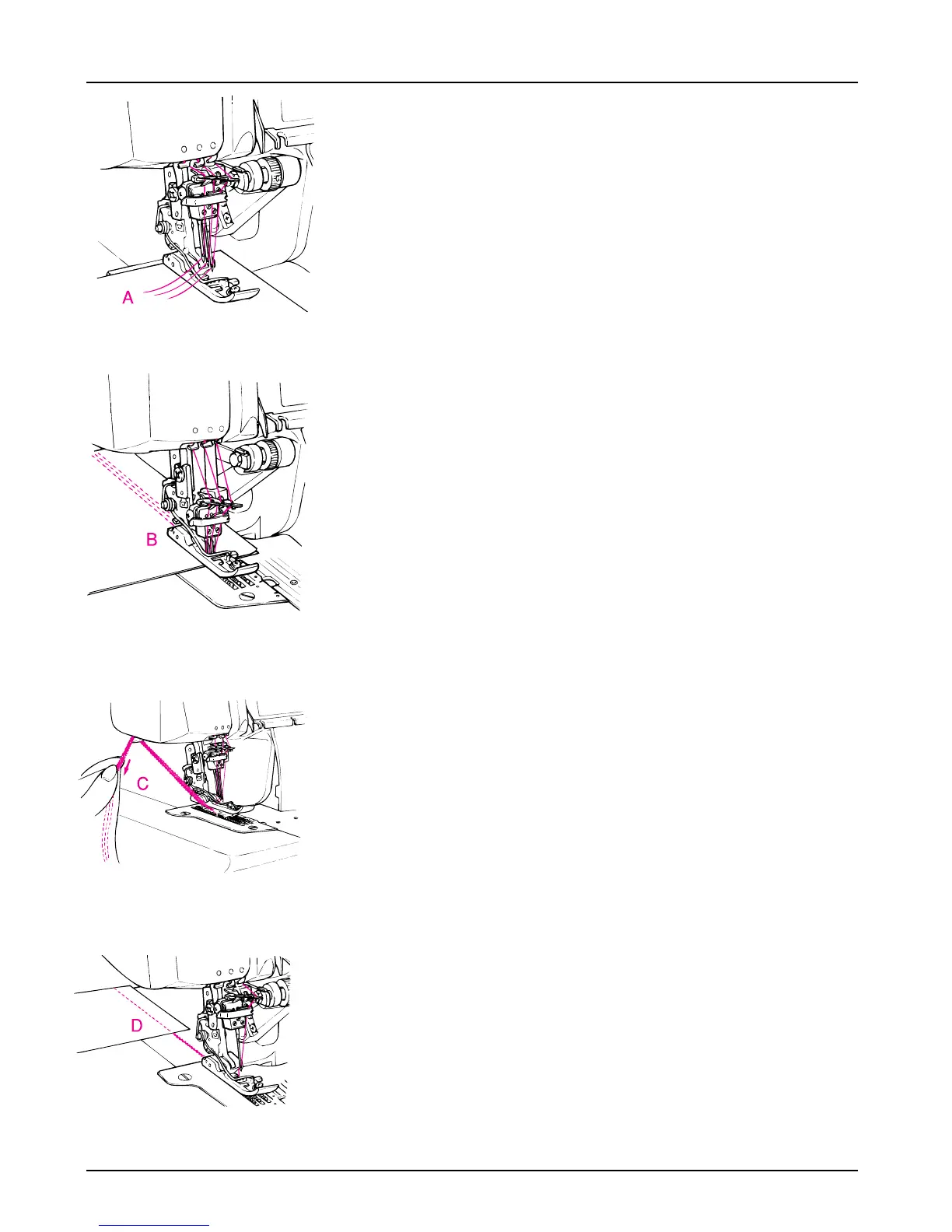 A

B

C

D