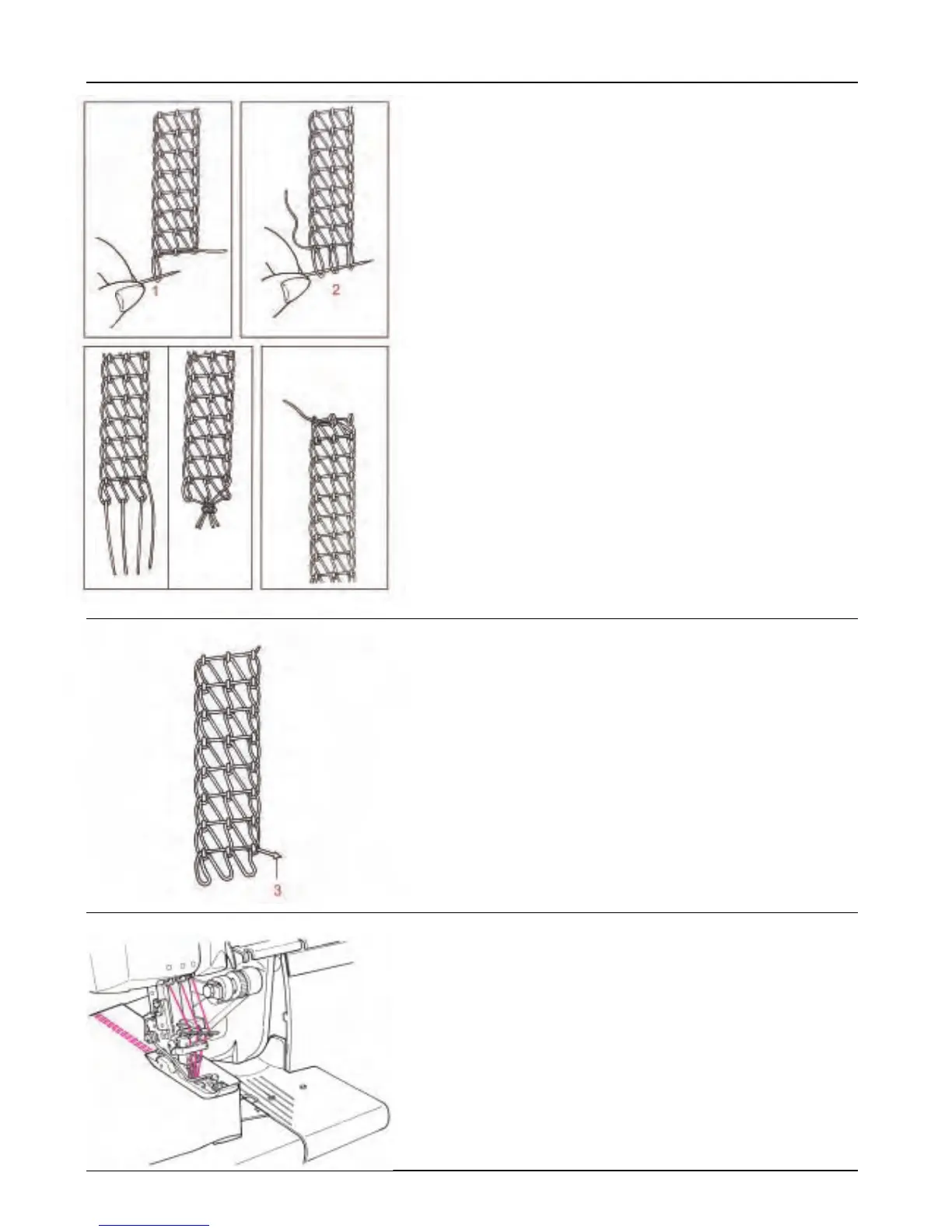 1

2

3