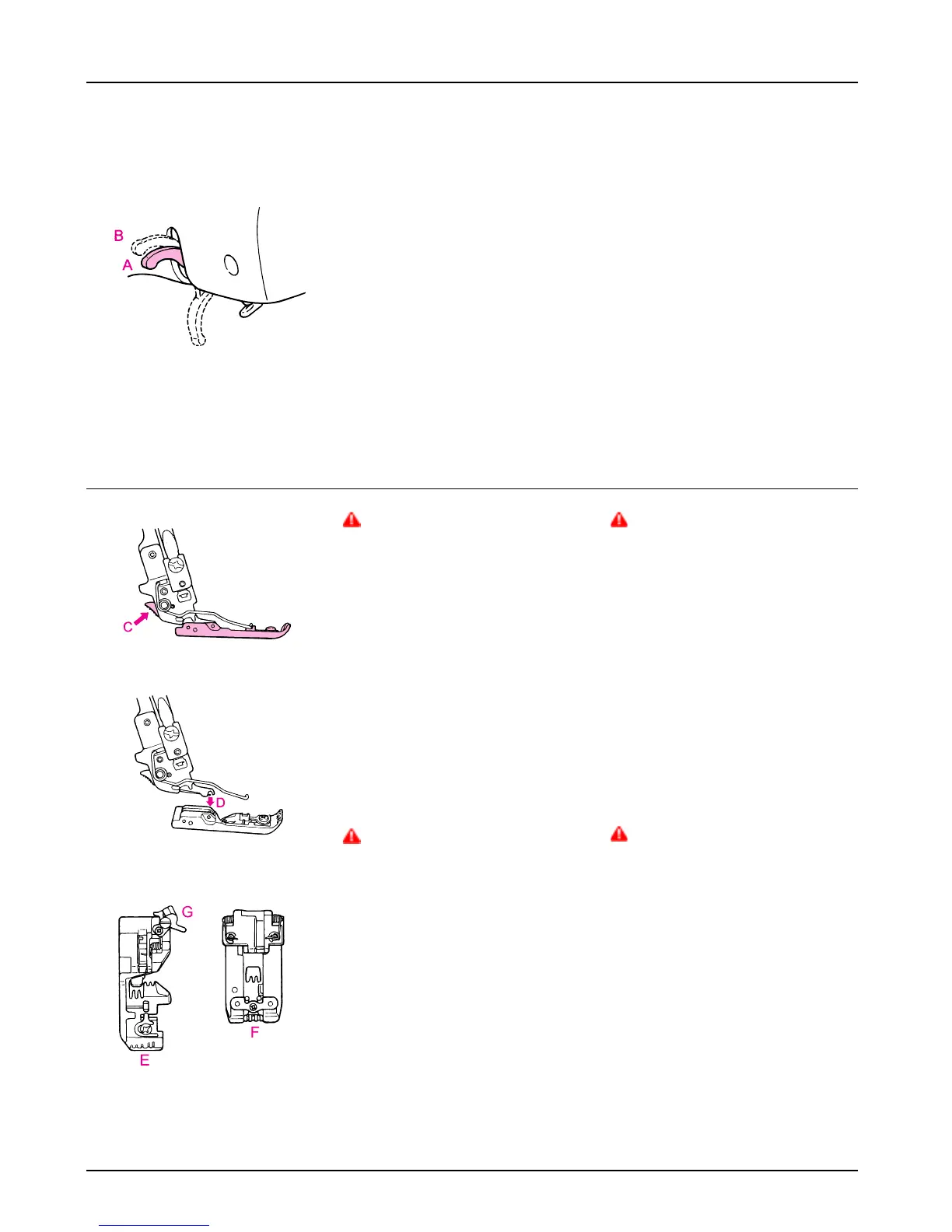 B
A

C

D

G

E

F