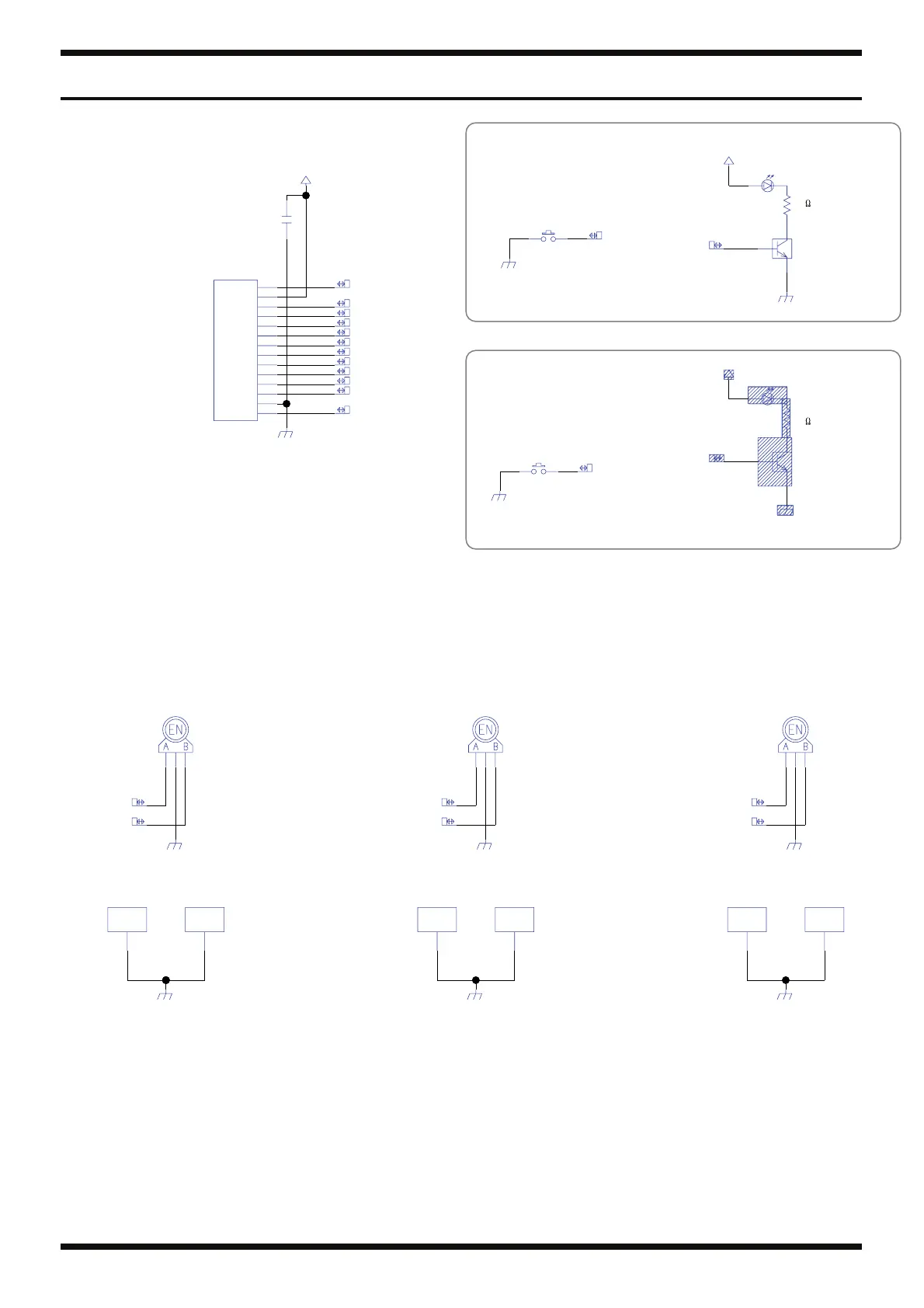 Ω

Ω

EN
A B

EN
A B

EN
A B