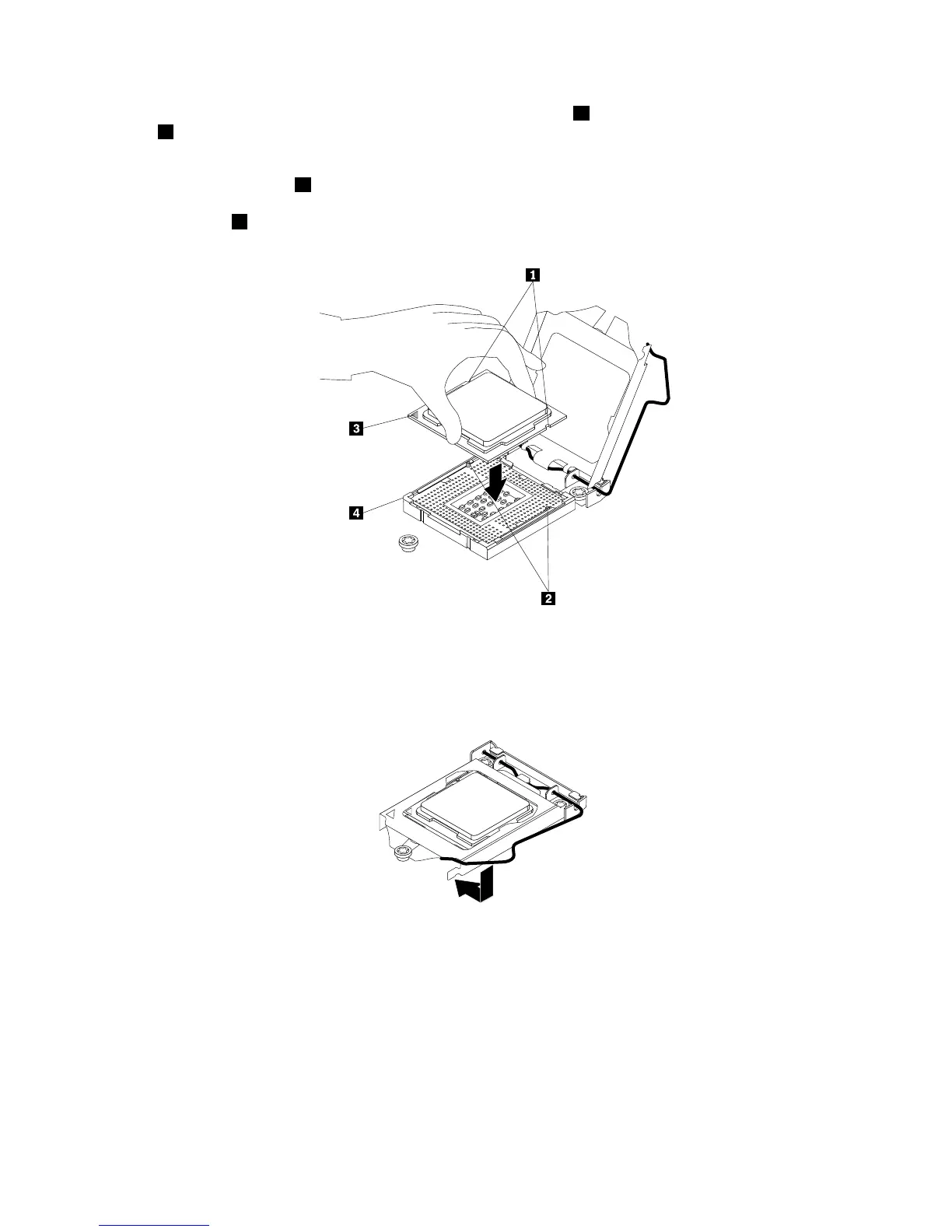 1

3

4

2