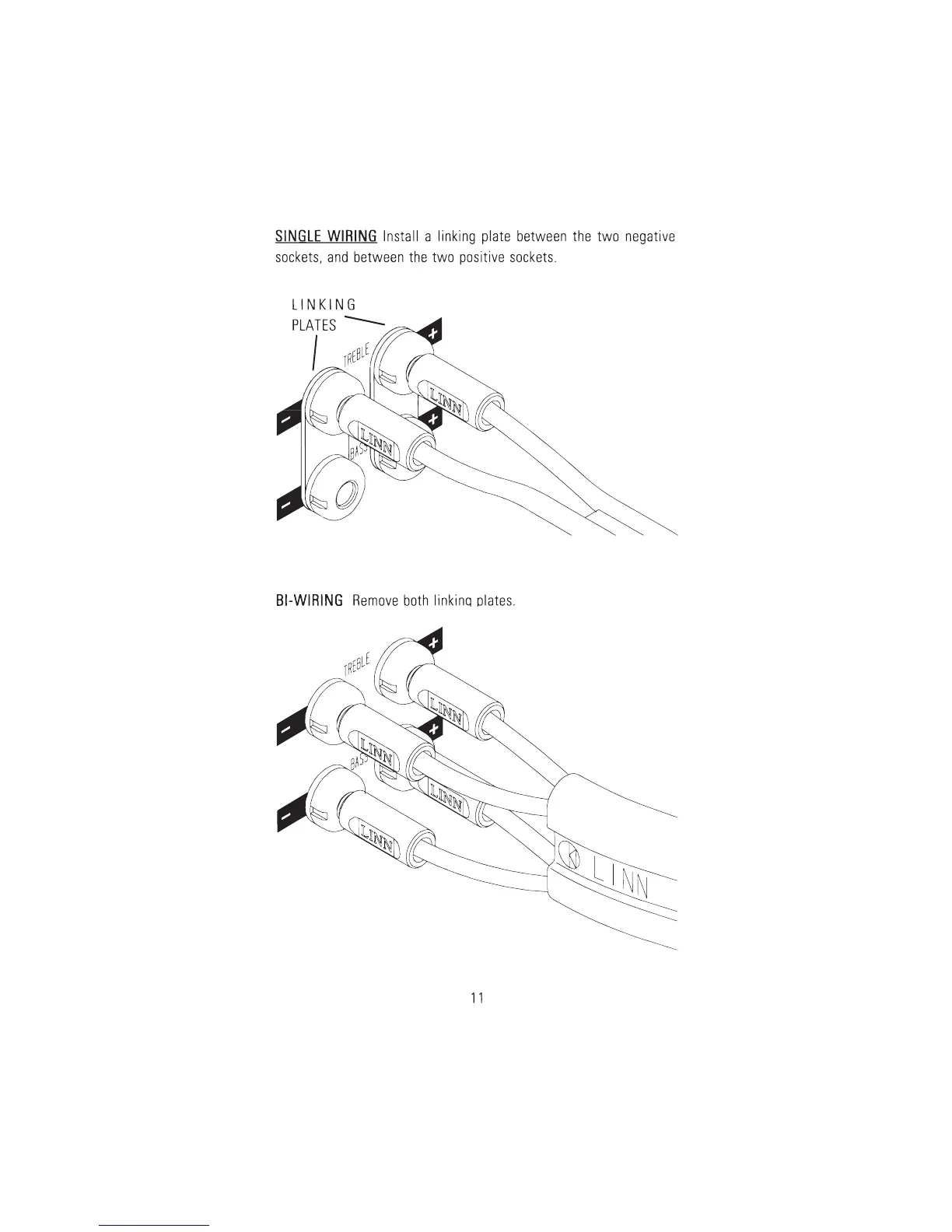 SINGLE WIRING Install a linking plate between the two negative sockets, and between the two positive sockets.

LINKING PLATES

TREBLE

+

LINN

−

+

LINN

BASS

−

BI-WIRING Remove both linking plates.

TREBLE

+

LINN

−

+

LINN

BASS

LINN

−

LINN

LINN

11