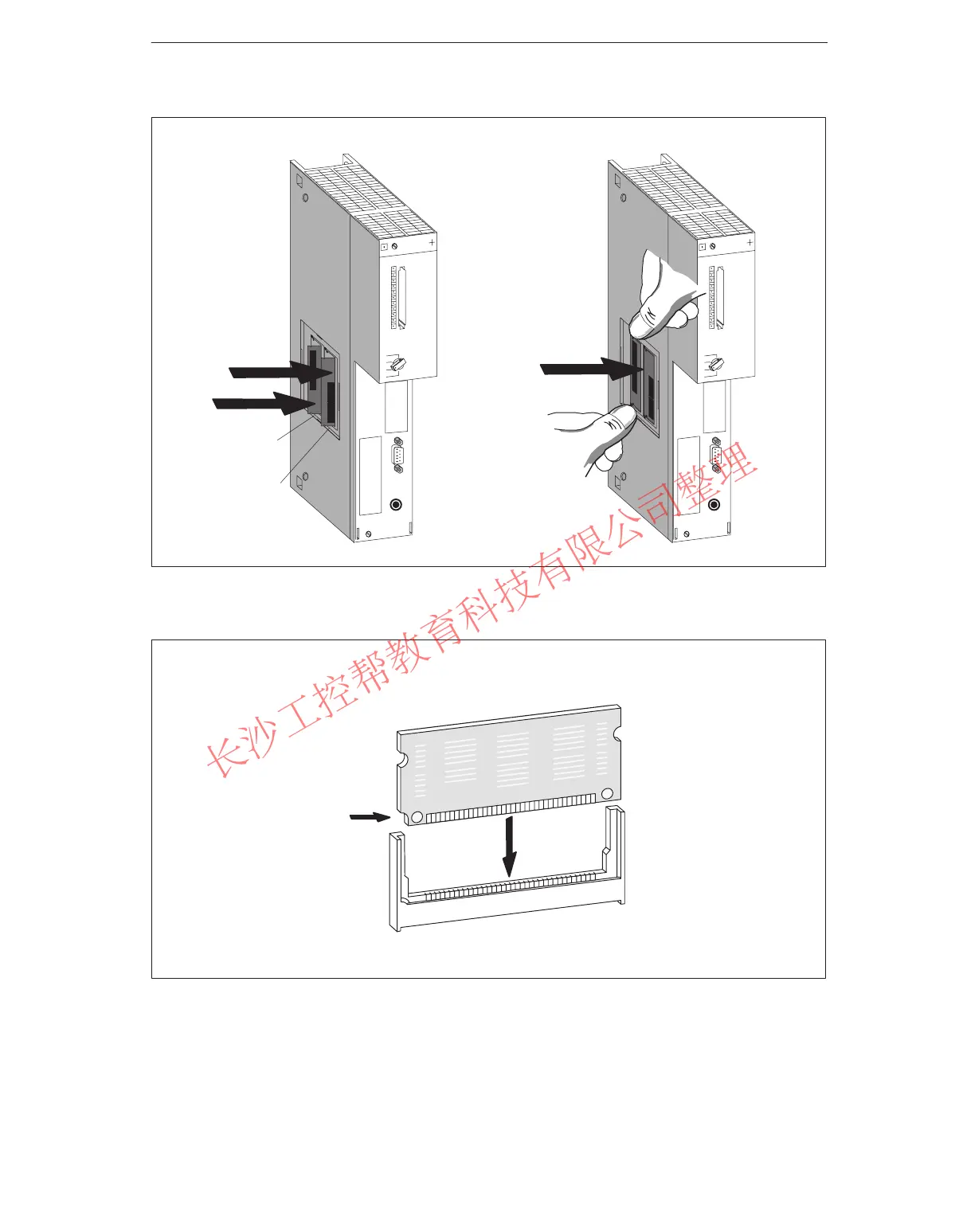 长沙工控帮教育科技有限公司整理