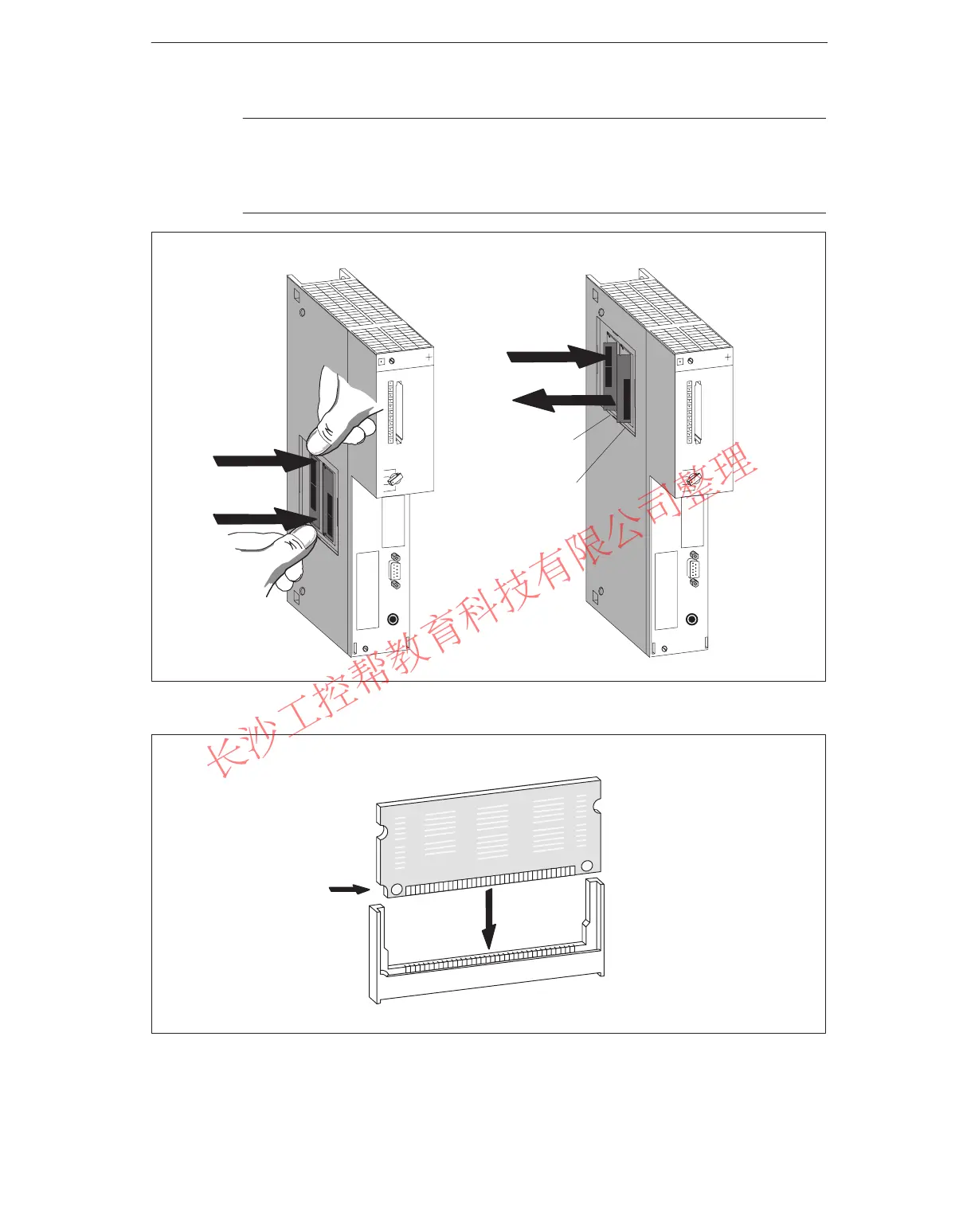 长沙工控帮教育科技有限公司整理