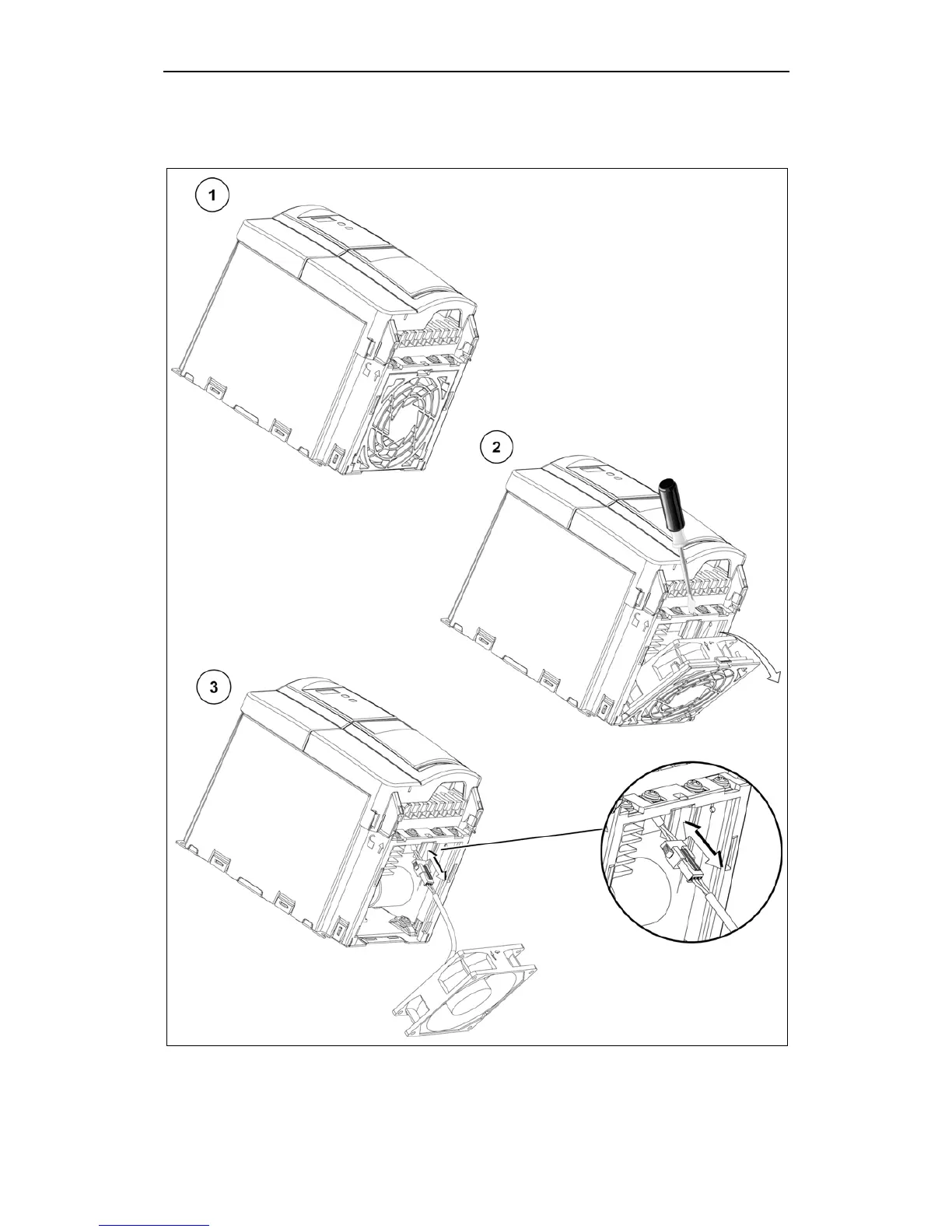 1

2

3