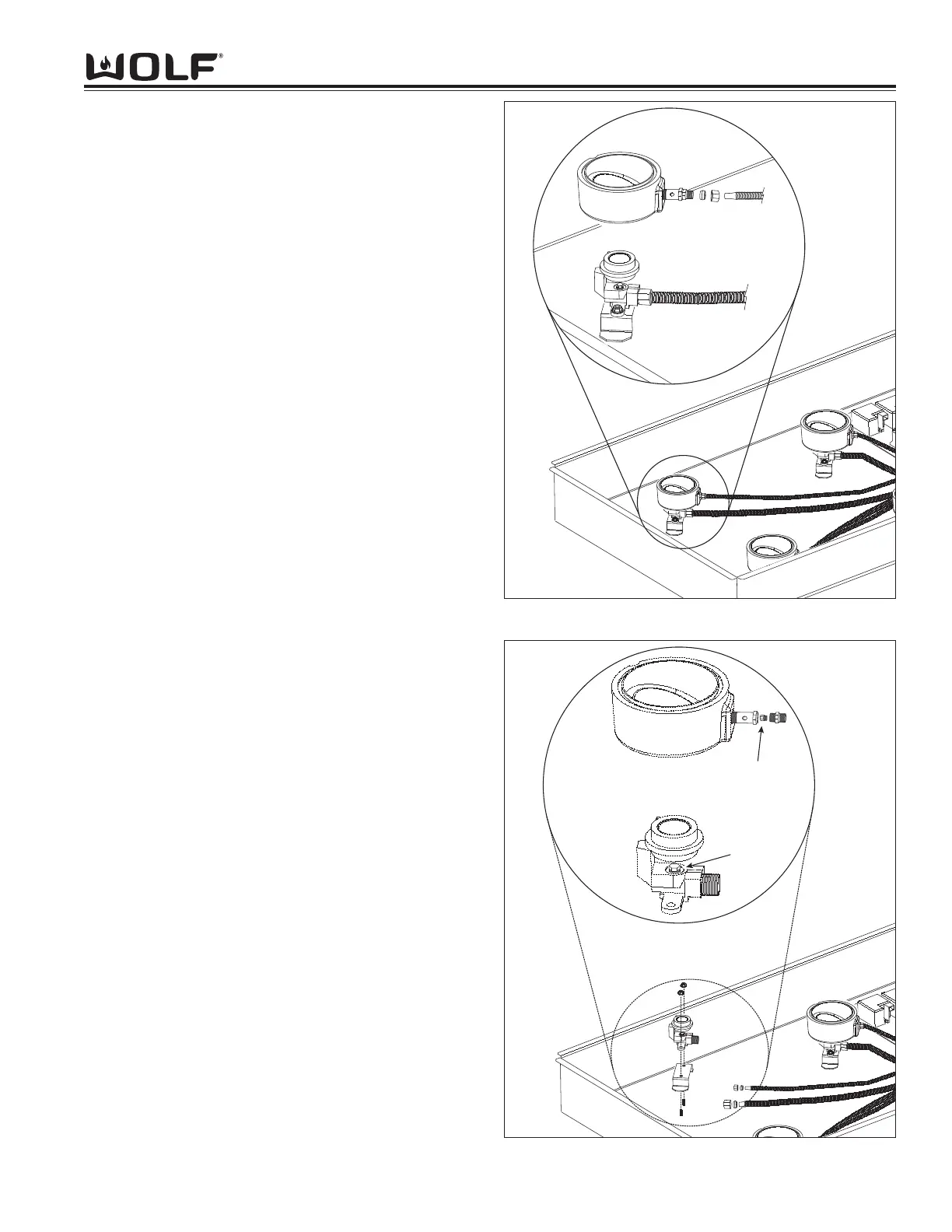 WOLF®