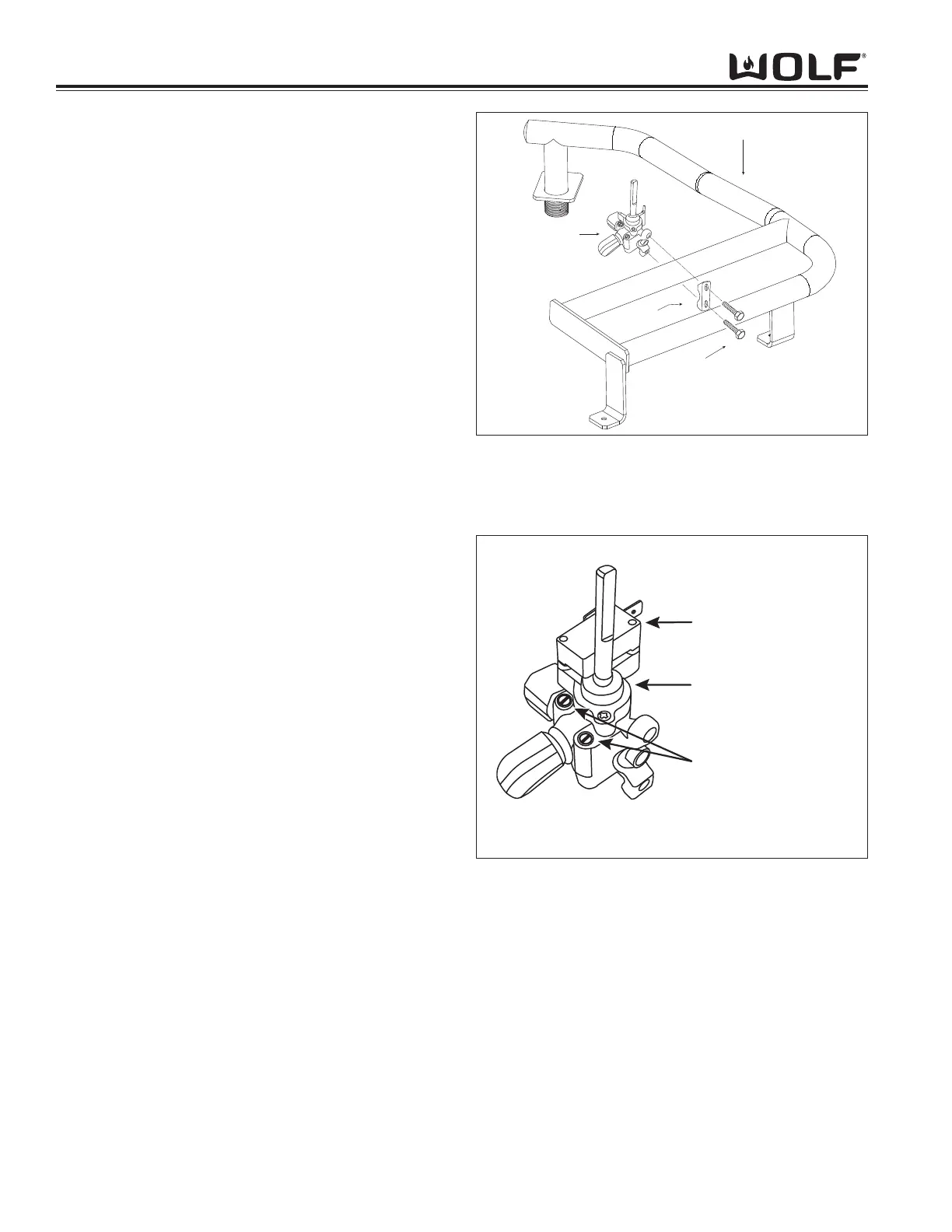 WOLF®