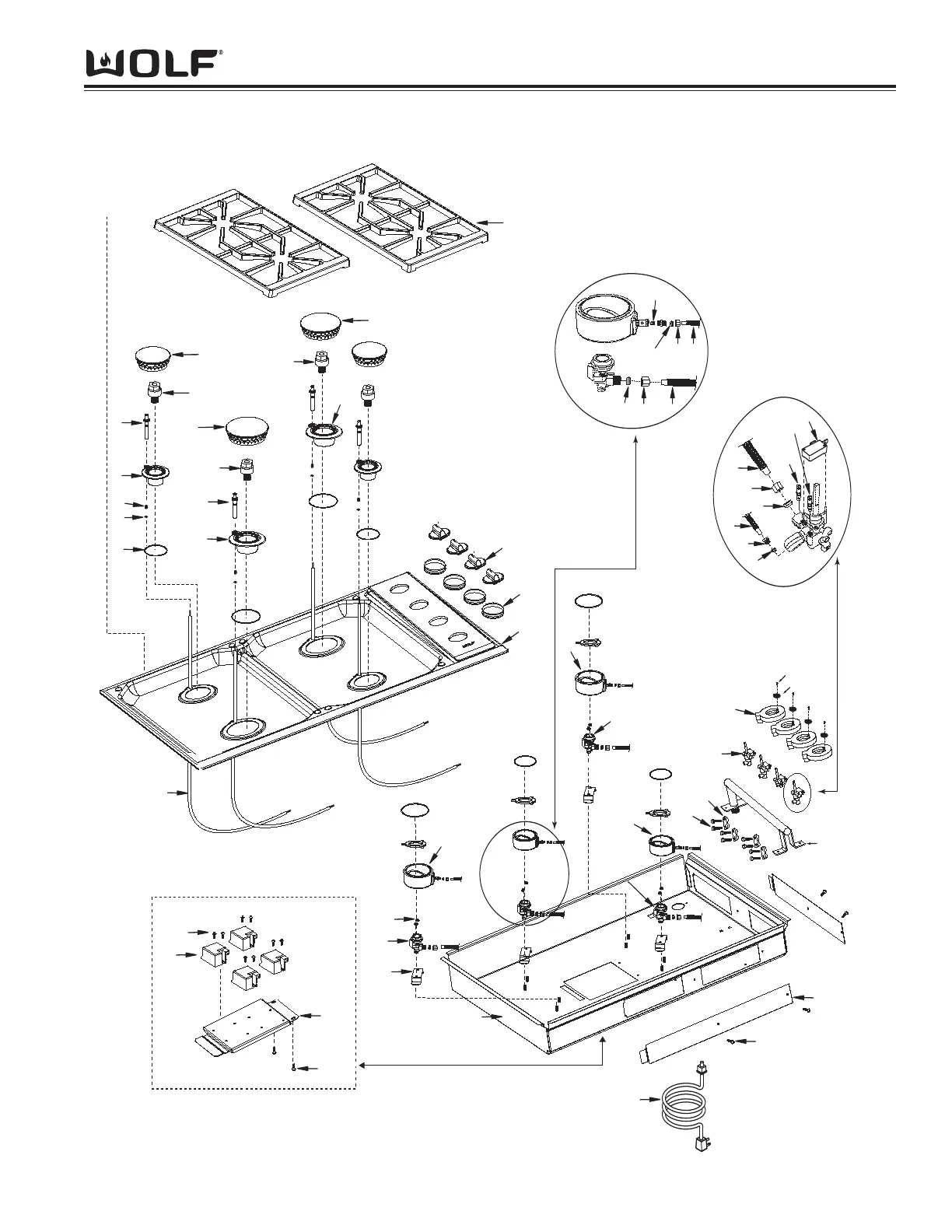 WOLF®