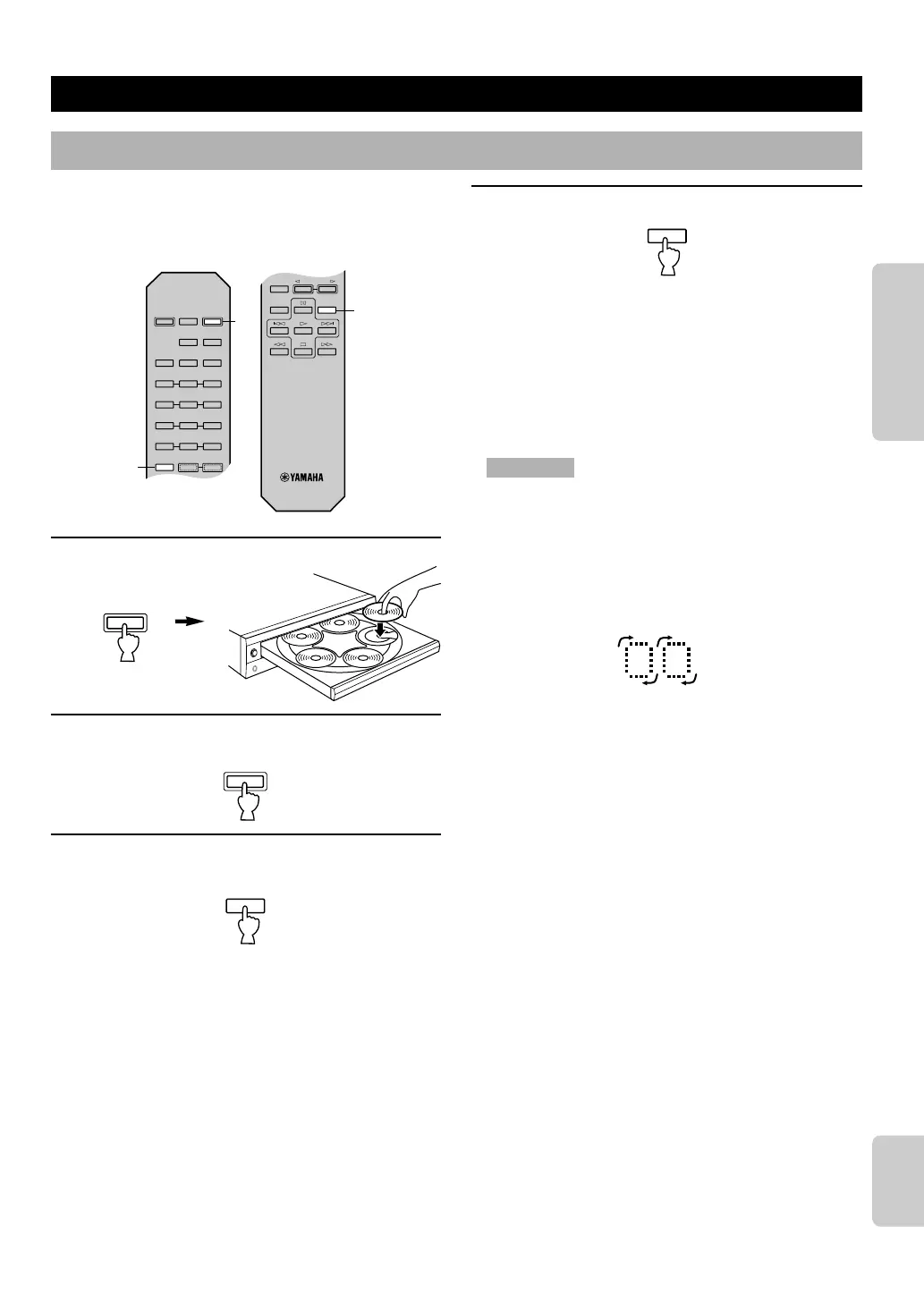 YAMAHA