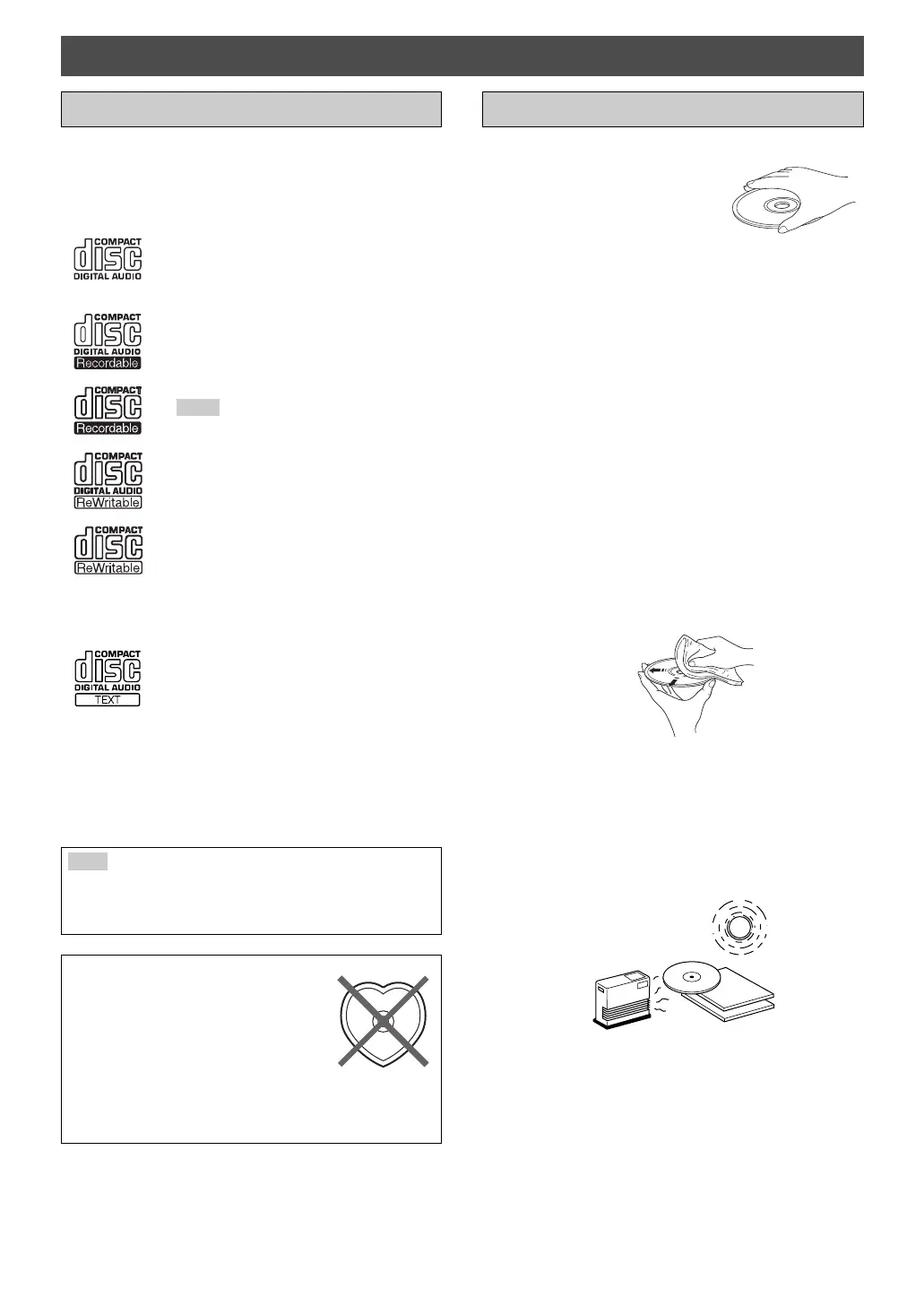 COMPACT
disc
DIGITAL AUDIO

COMPACT
disc
DIGITAL AUDIO
Recordable

COMPACT
disc
Recordable

COMPACT
disc
DIGITAL AUDIO
ReWritable

COMPACT
disc
ReWritable

COMPACT
disc
DIGITAL AUDIO
TEXT