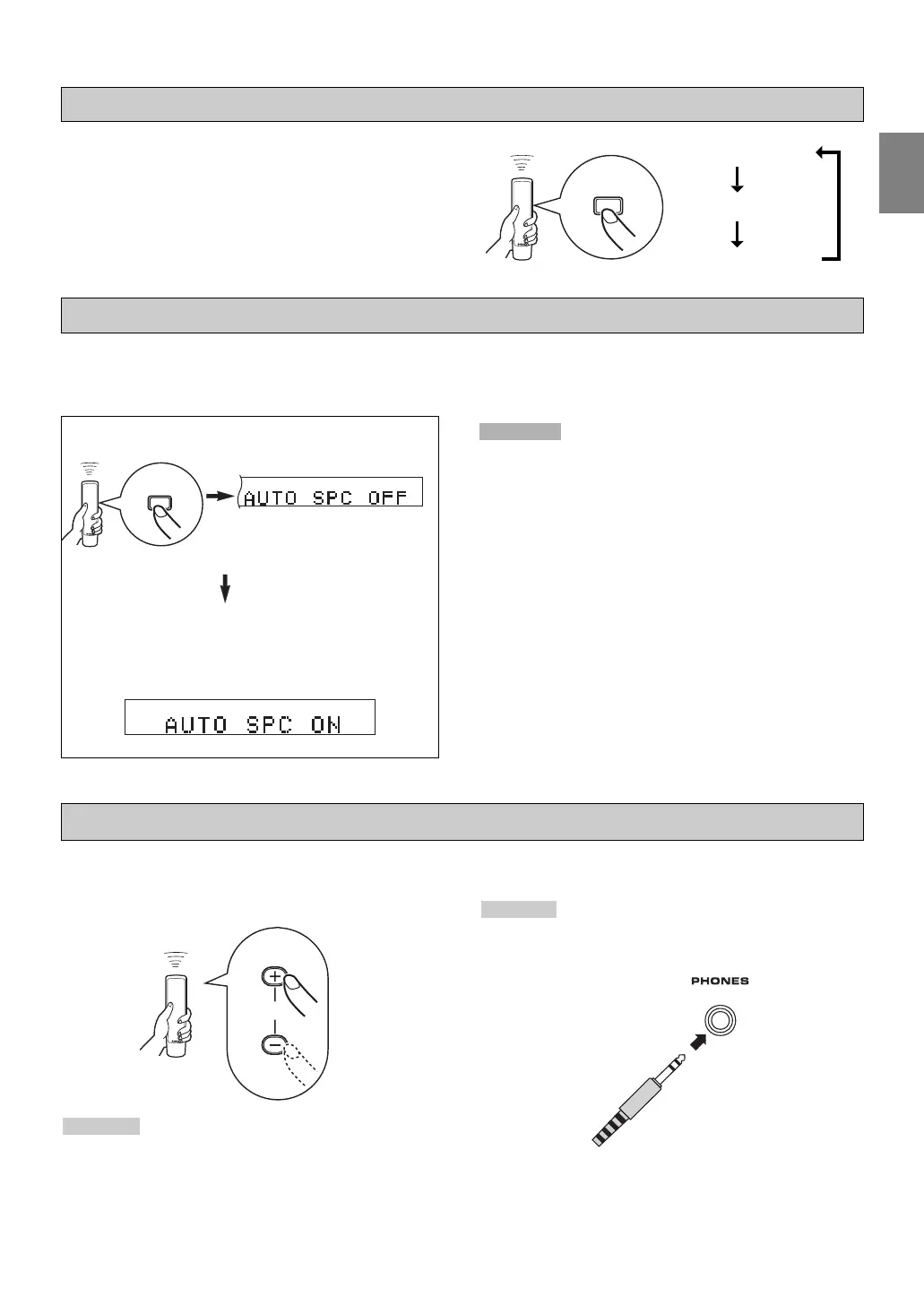 AUTO SPC OFF

AUTO SPC ON

PHONES