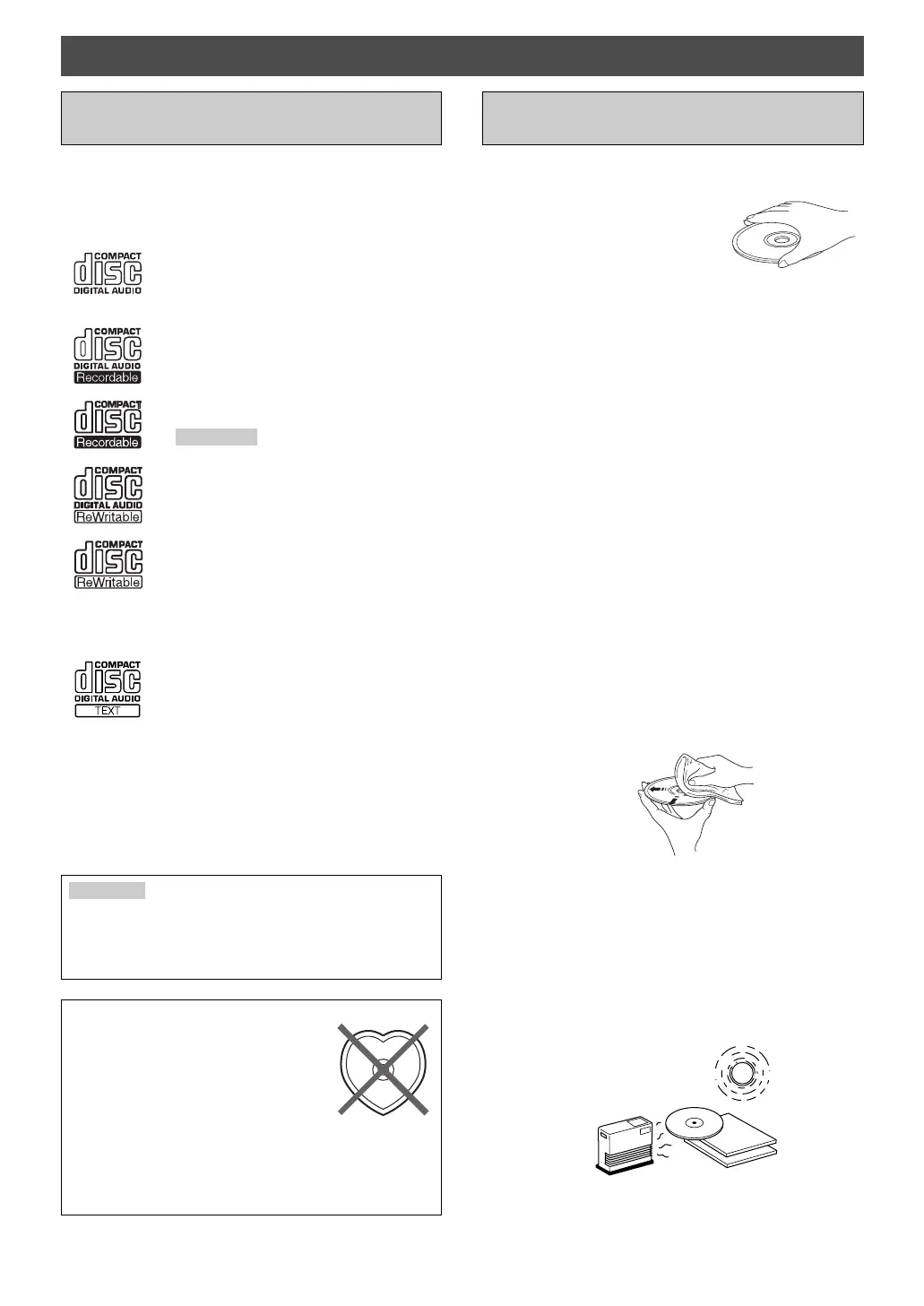 COMPACT
disc
DIGITAL AUDIO

COMPACT
disc
DIGITAL AUDIO
Recordable

COMPACT
disc
Recordable

COMPACT
disc
DIGITAL AUDIO
ReWritable

COMPACT
disc
ReWritable

COMPACT
disc
DIGITAL AUDIO
TEXT