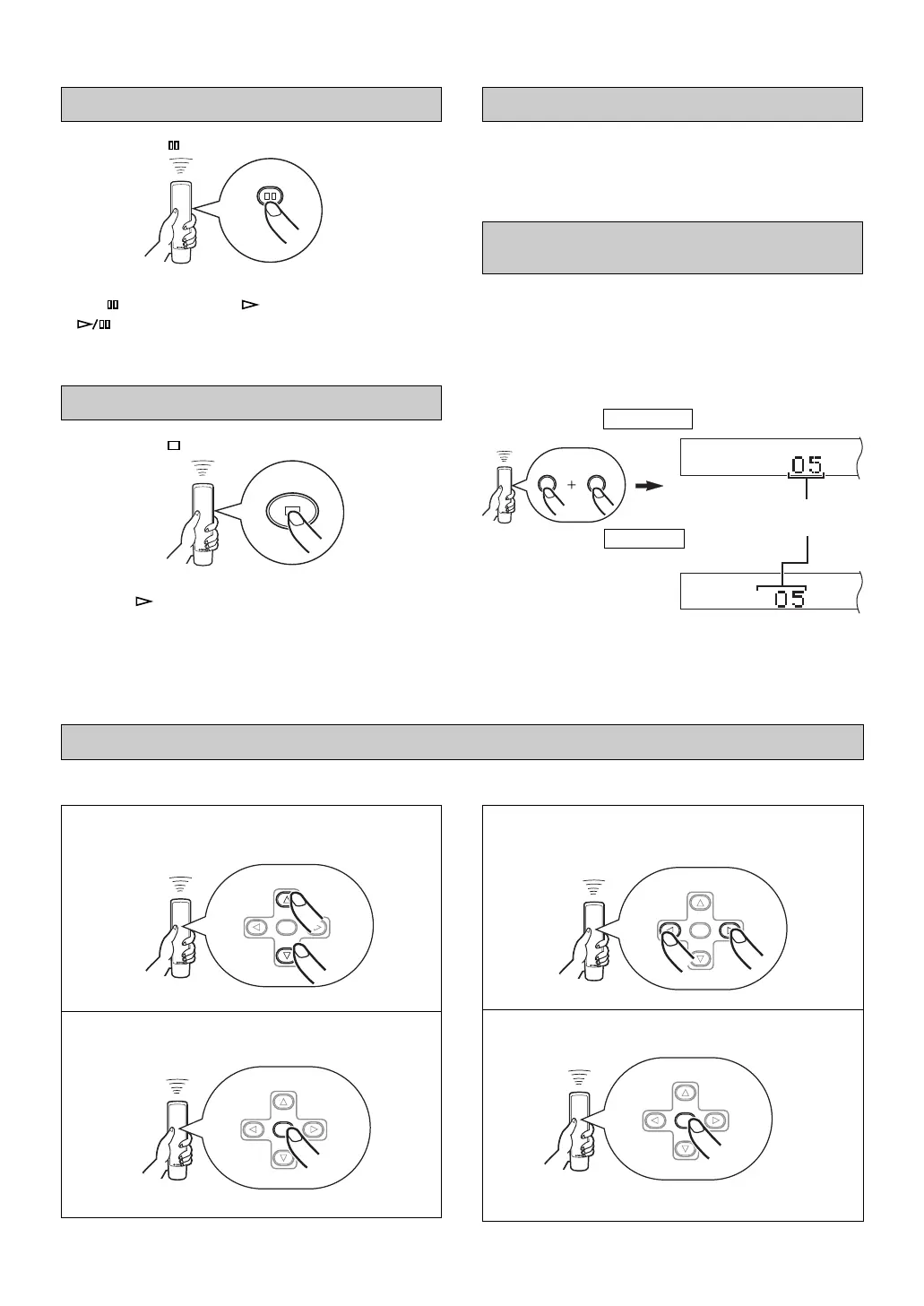 05

05