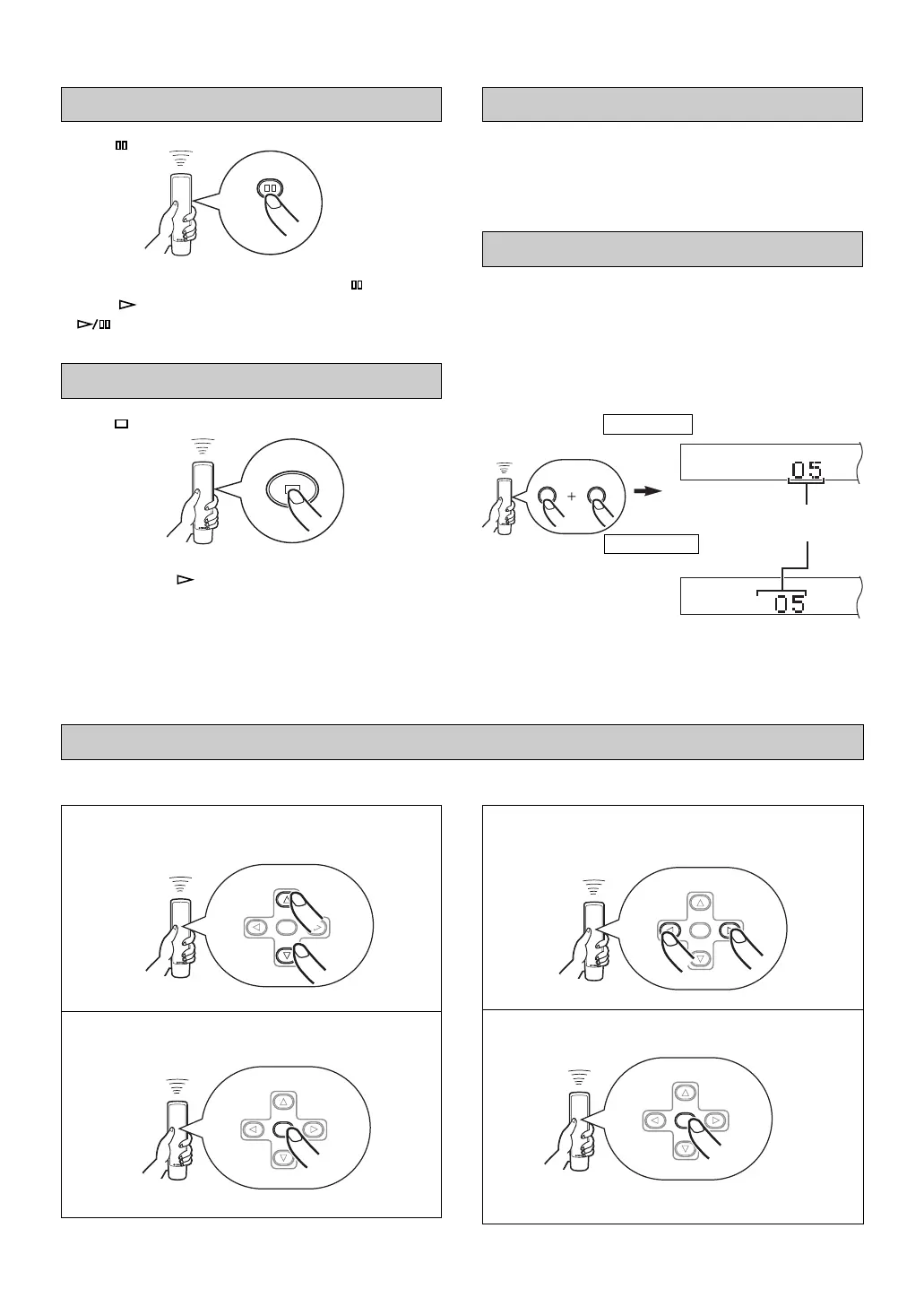 05

05