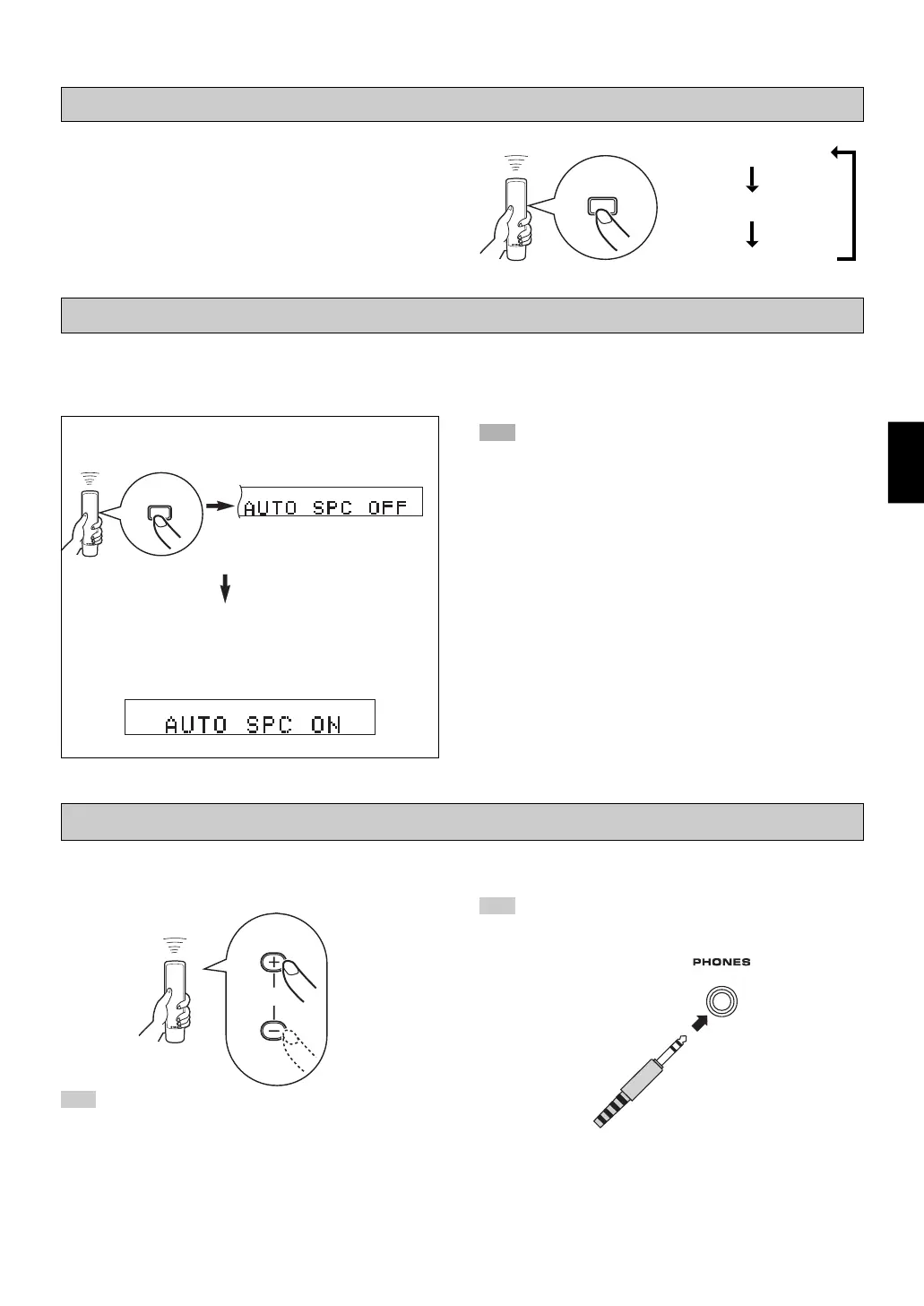 AUTO SPC OFF

AUTO SPC ON

PHONES