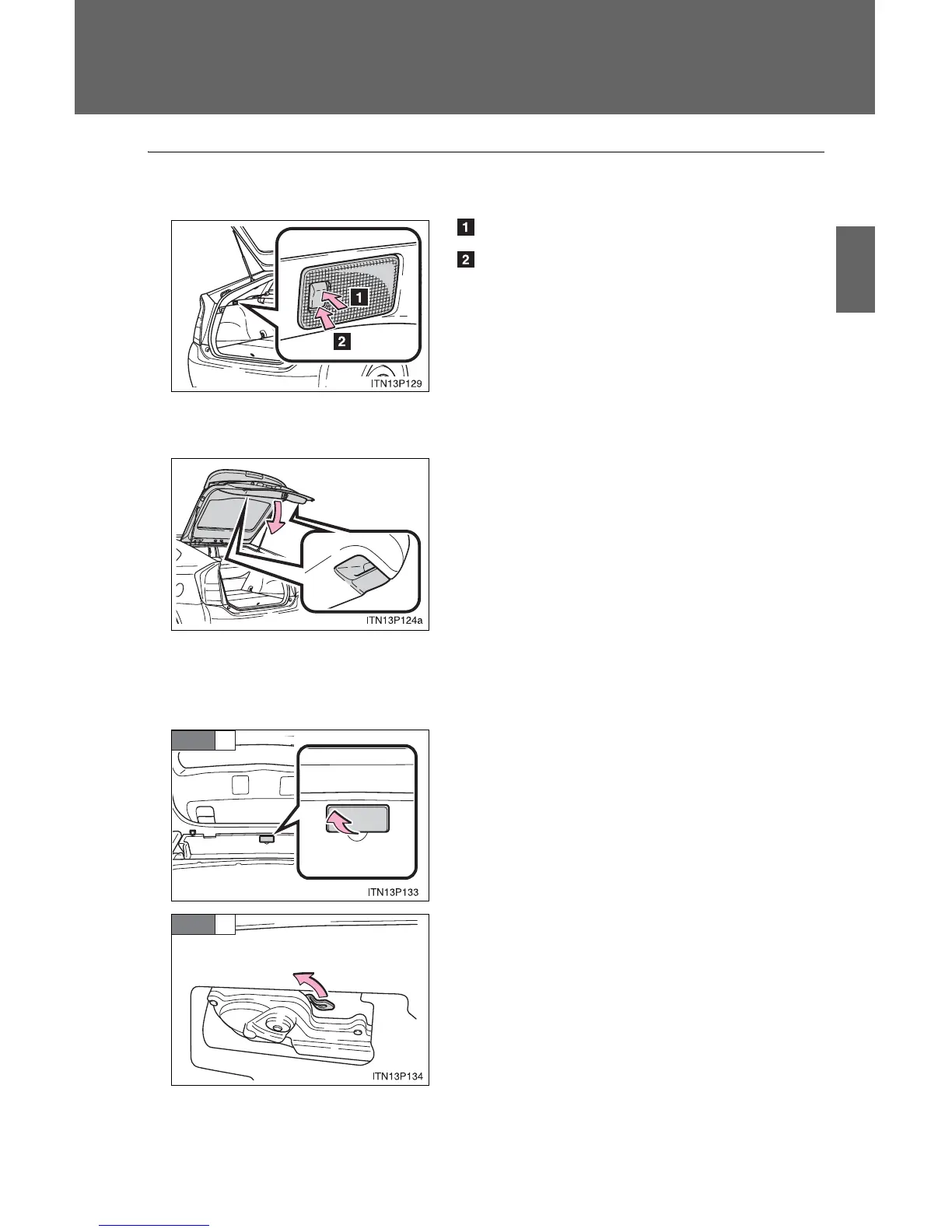 1

2

1

2

ITN13P129

ITN13P124a

ITN13P133

ITN13P134