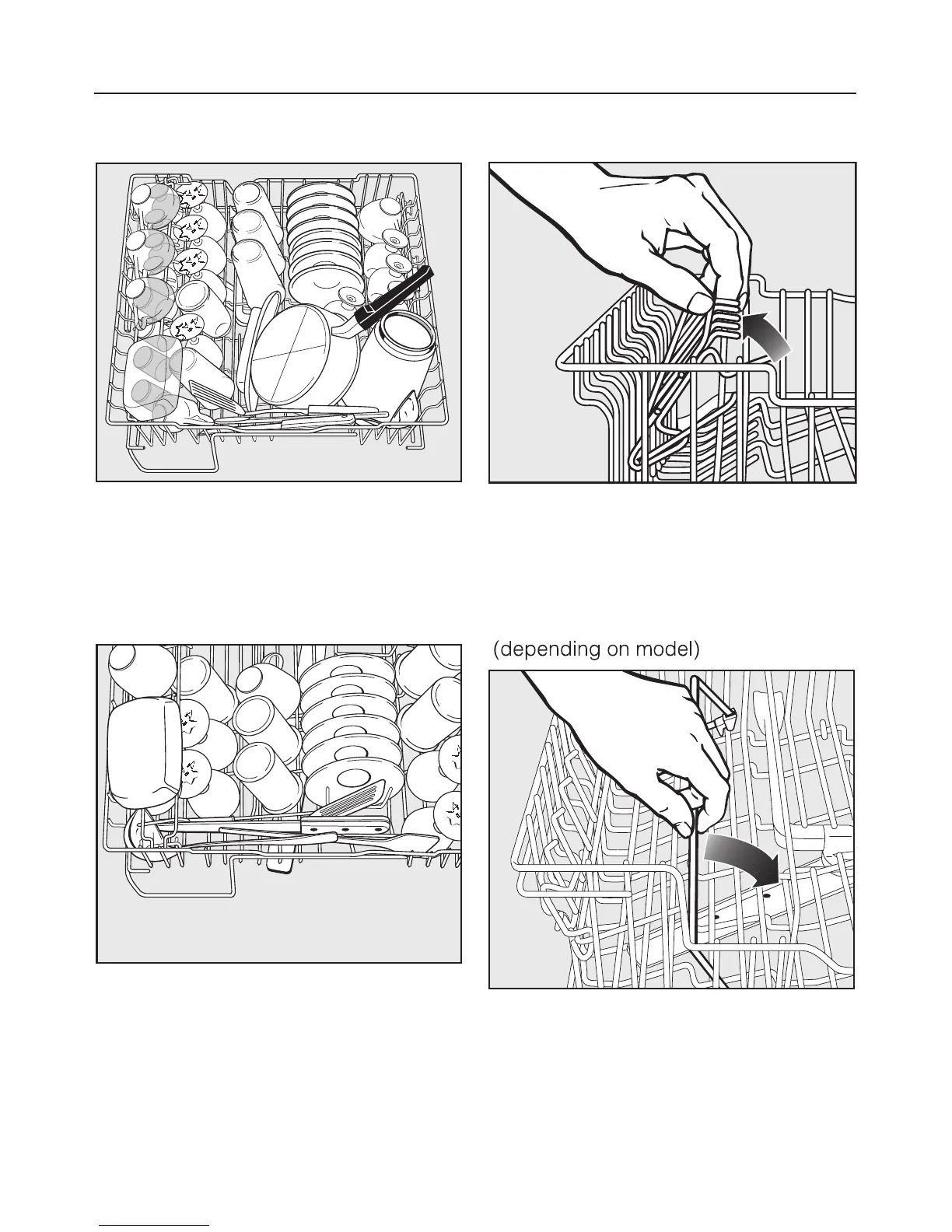 (depending on model)