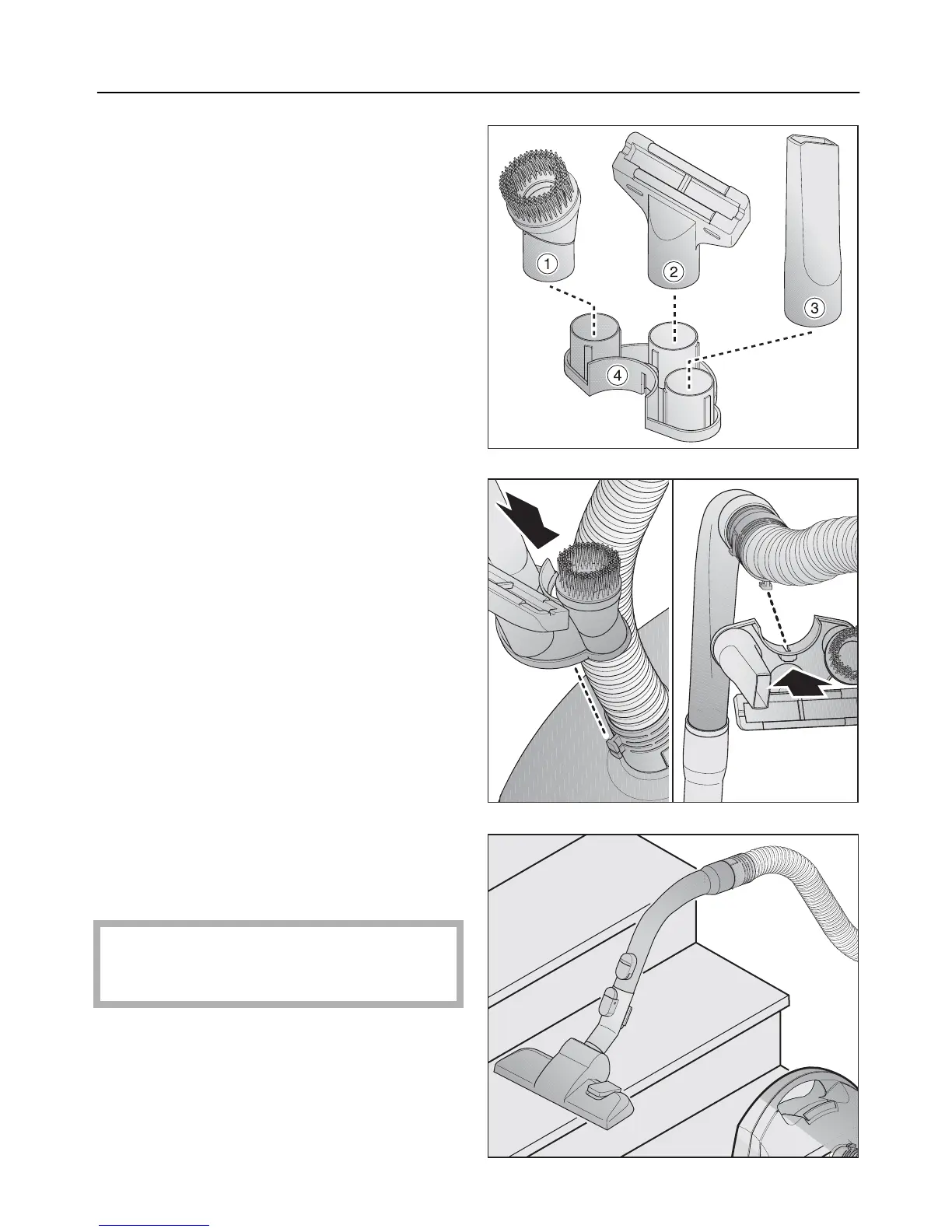 1

2

3

4