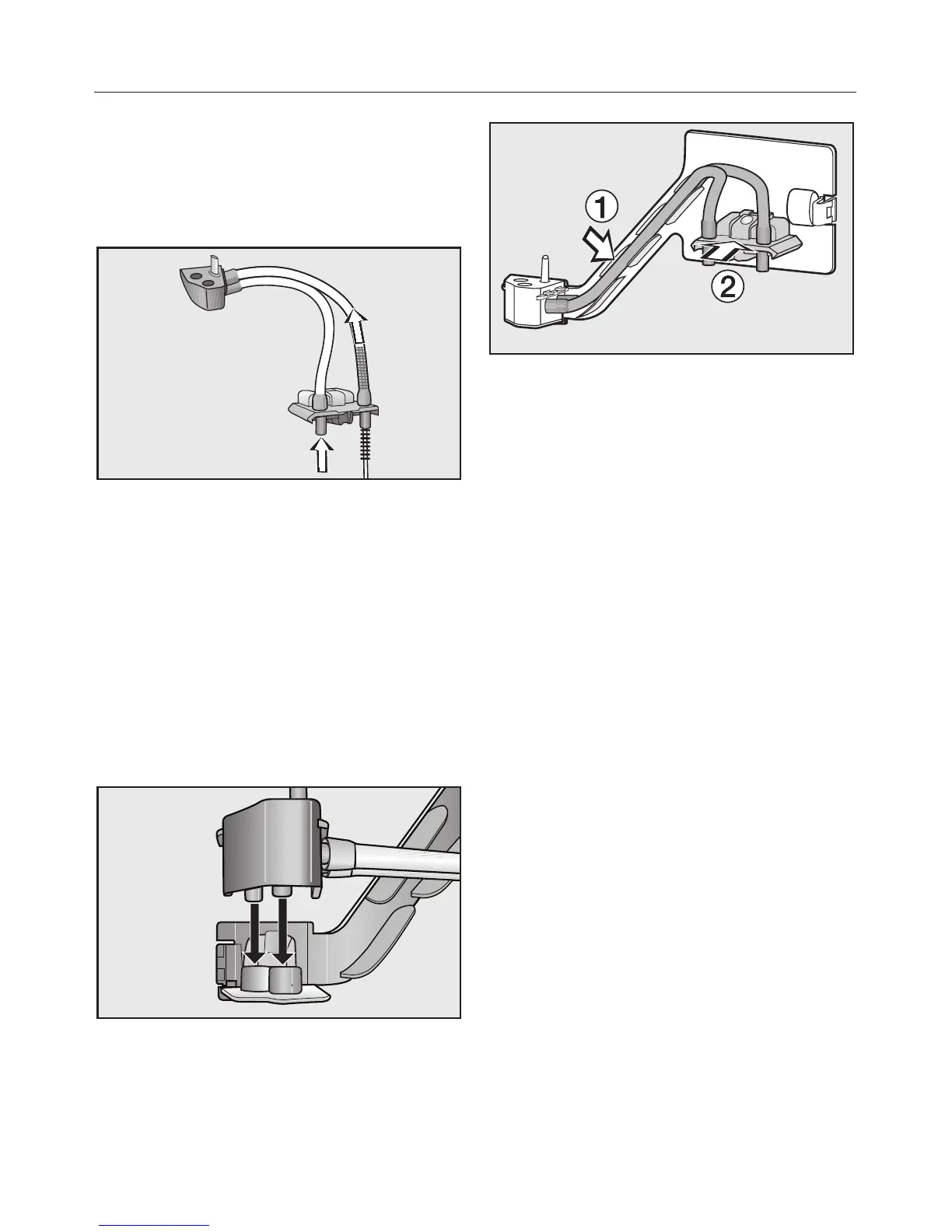 1

2