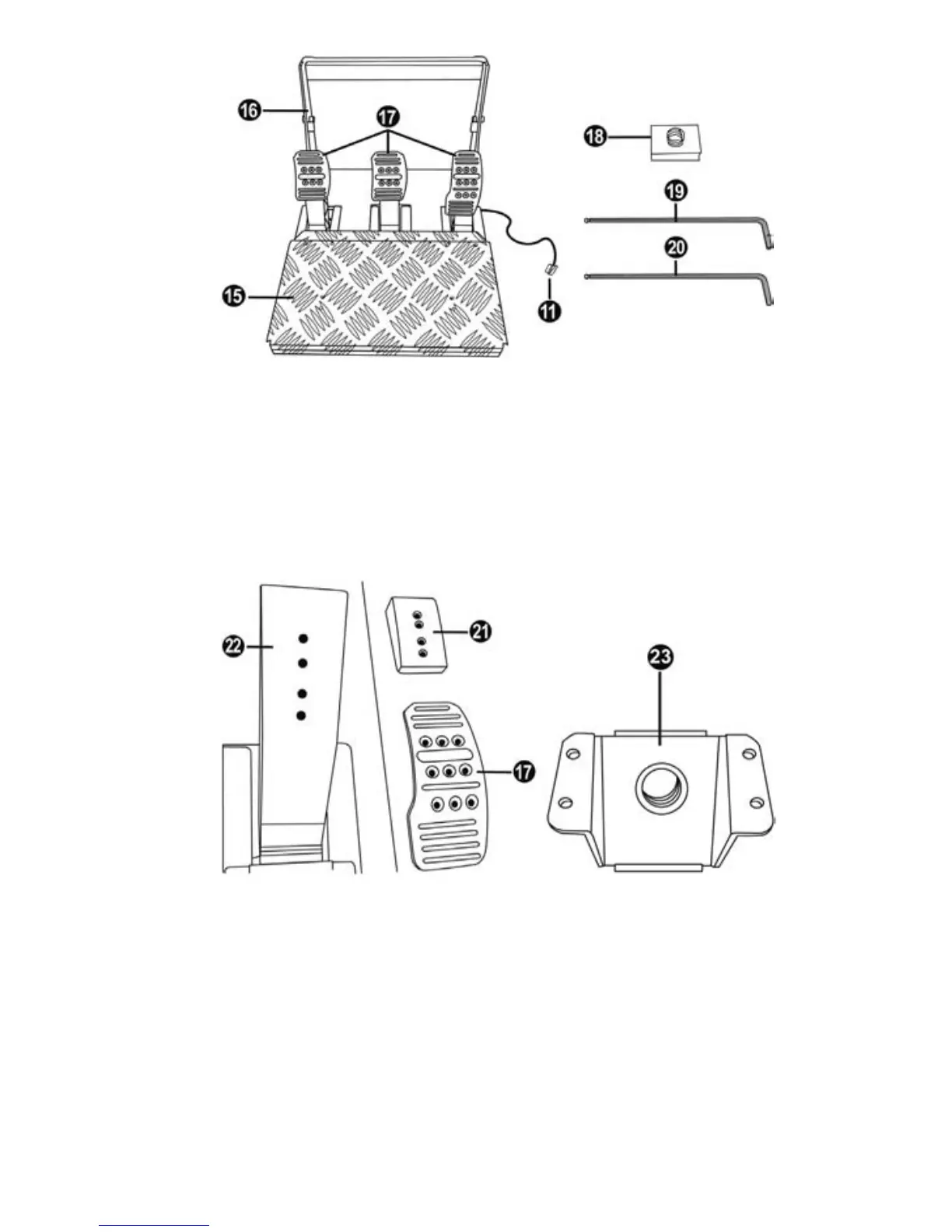 16
17
18
19
20
15
11
22
21
23
17